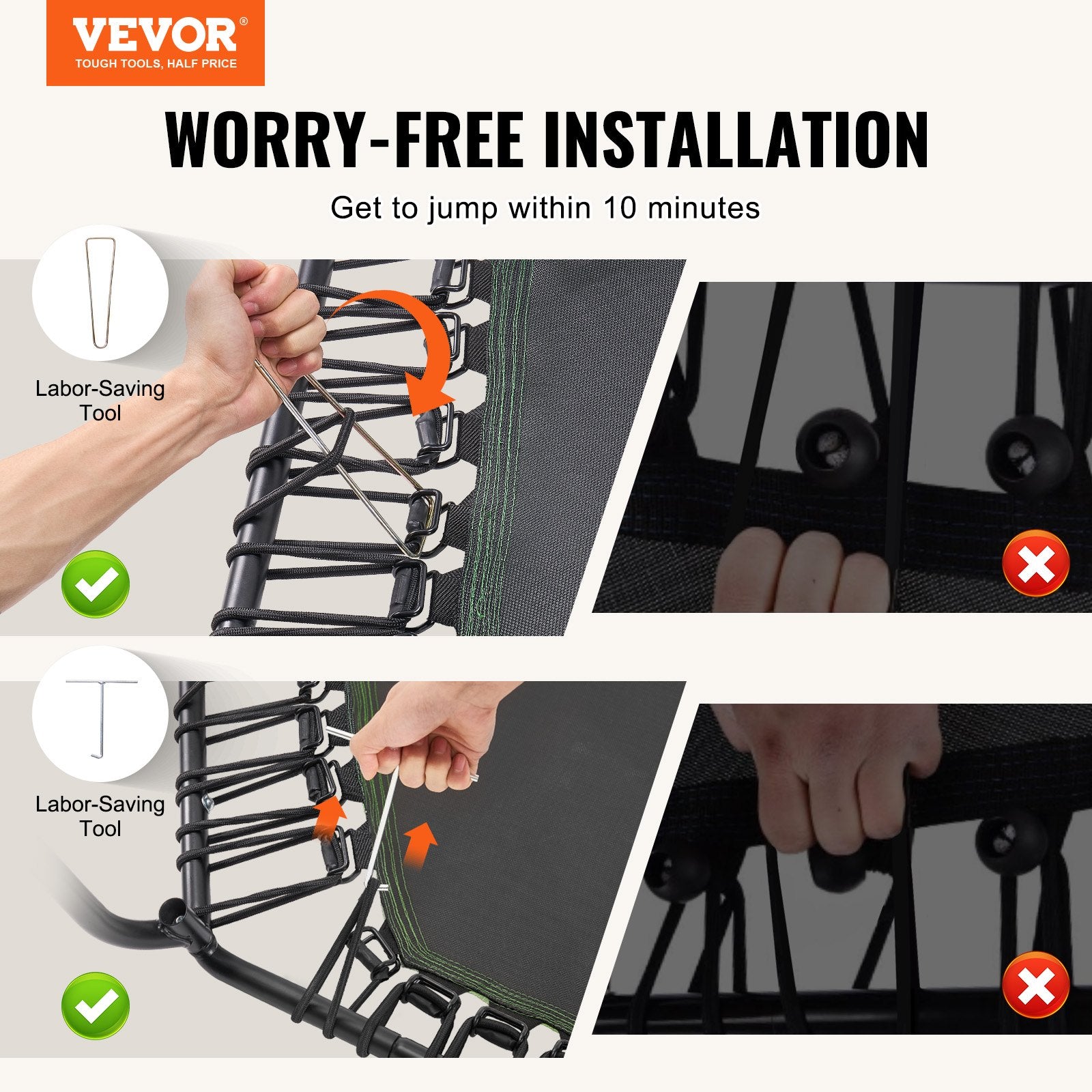 VEVOR®
TOUGH TOOLS, HALF PRICE

WORRY-FREE INSTALLATION

Get to jump within 10 minutes

Labor-Saving Tool

Labor-Saving Tool