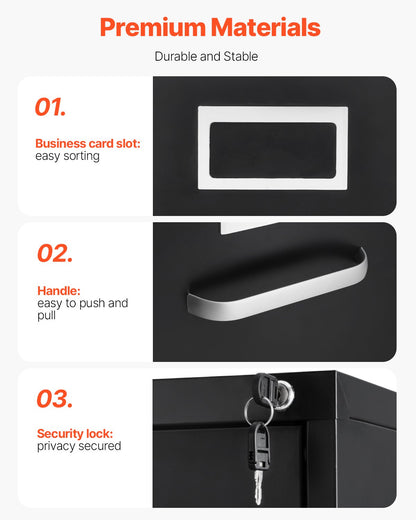 Premium Materials

Durable and Stable

01.

Business card slot:
easy sorting

02.

Handle:
easy to push and pull

03.

Security lock:
privacy secured