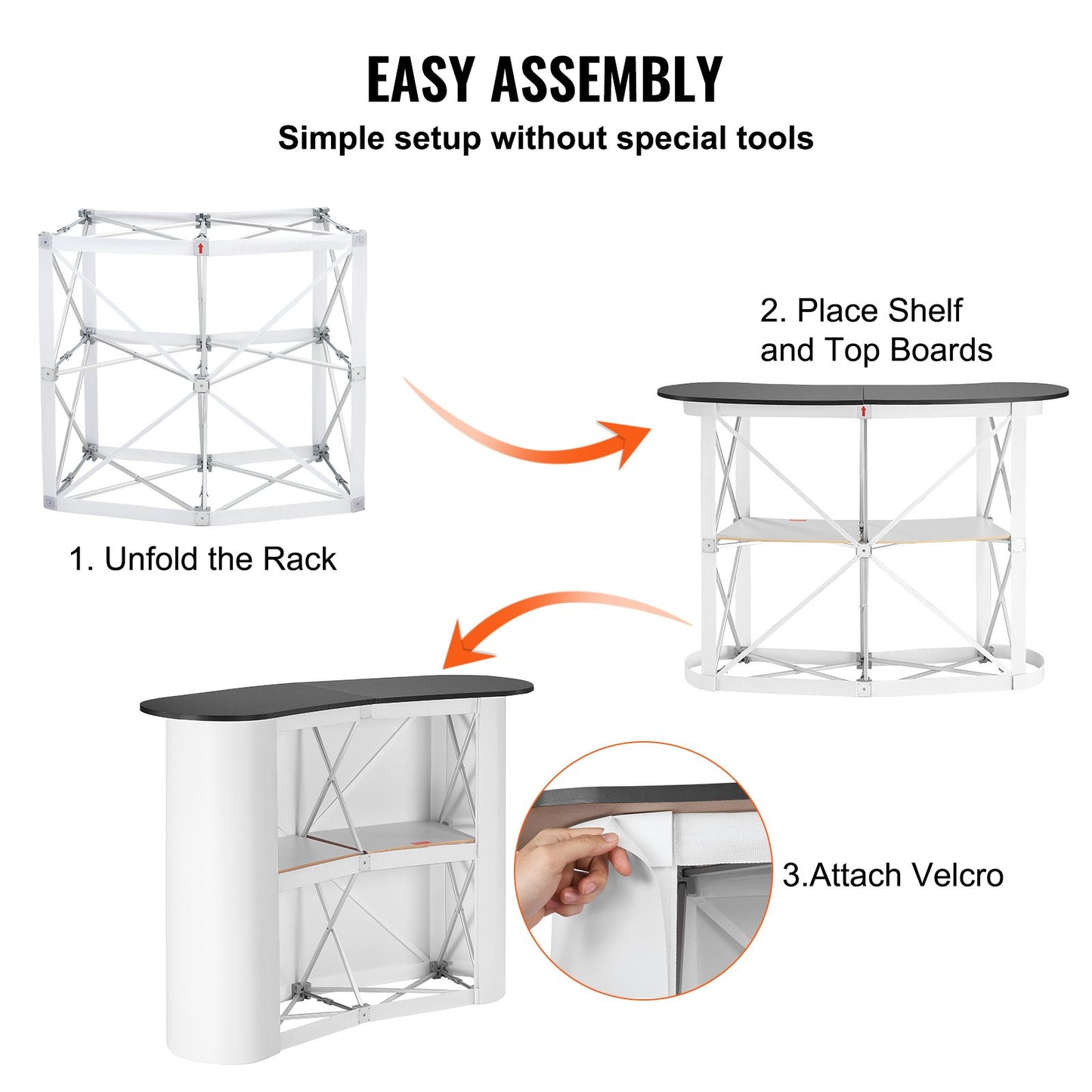 EASY ASSEMBLY
Simple setup without special tools

1. Unfold the Rack

2. Place Shelf and Top Boards

3.Attach Velcro