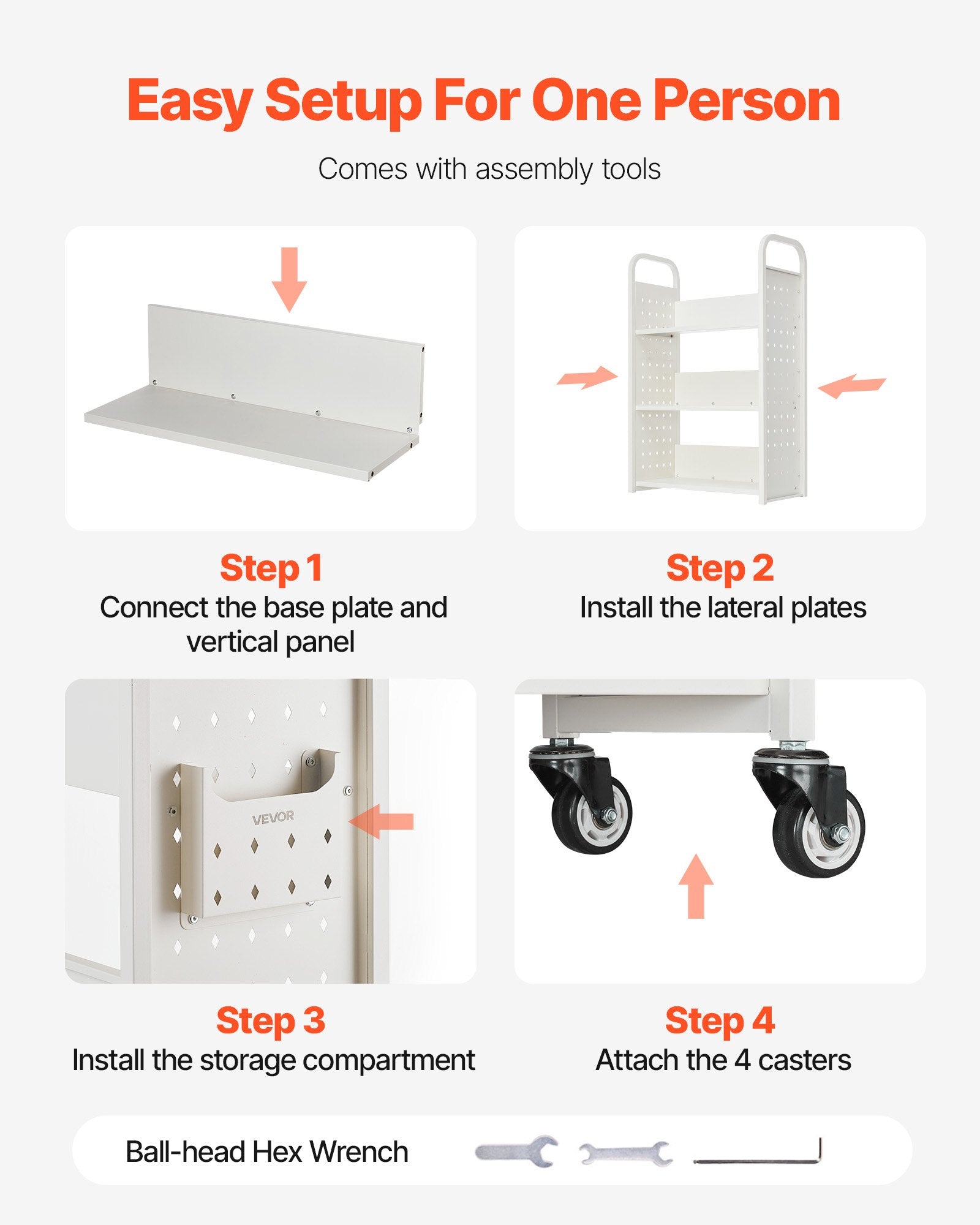 Easy Setup For One Person

Comes with assembly tools

Step 1
Connect the base plate and vertical panel

Step 2
Install the lateral plates

VEVOR

Step 3
Install the storage compartment

Step 4
Attach the 4 casters

Ball-head Hex Wrench