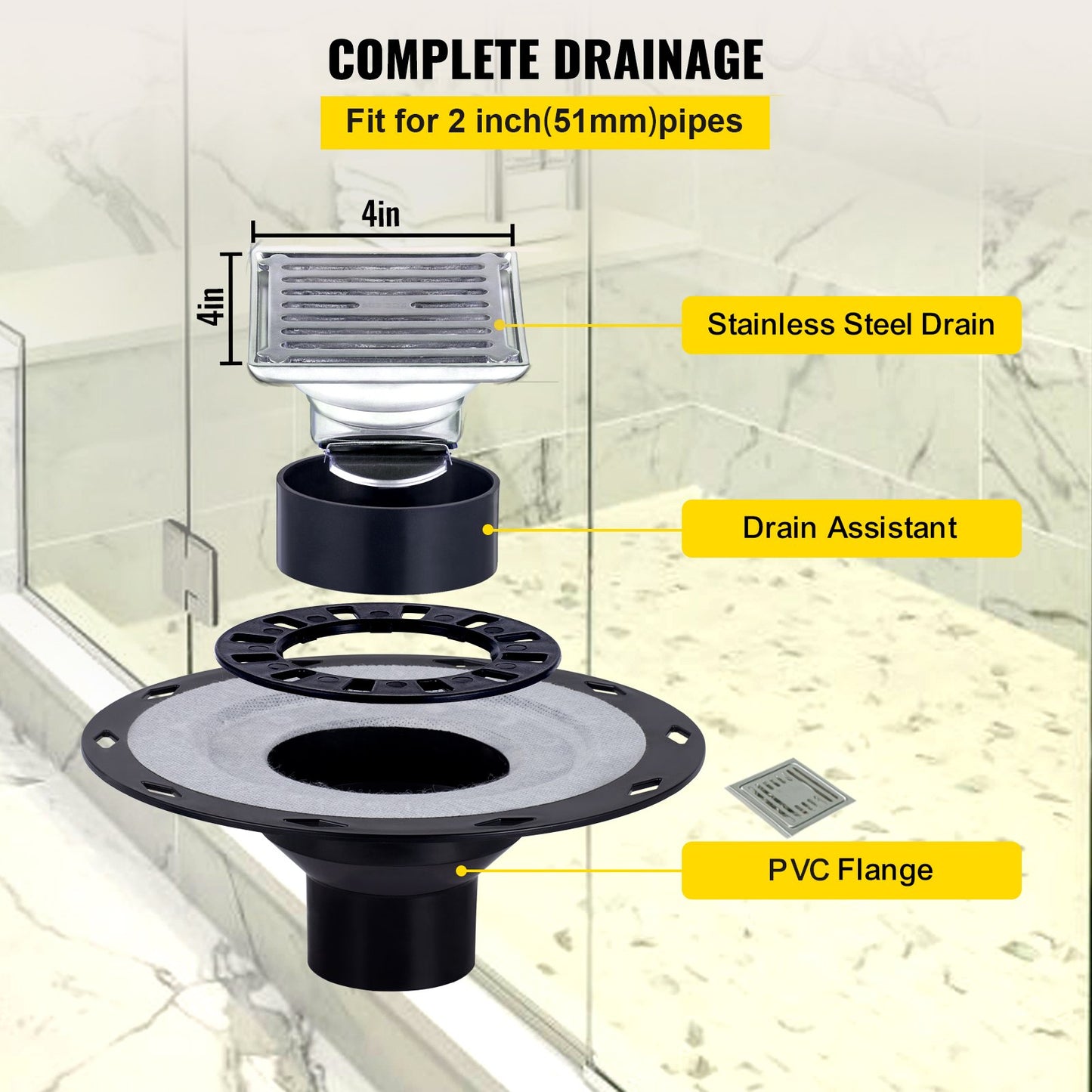 COMPLETE DRAINAGE

Fit for 2 inch(51mm)pipes

4in

4in

Stainless Steel Drain

Drain Assistant

PVC Flange