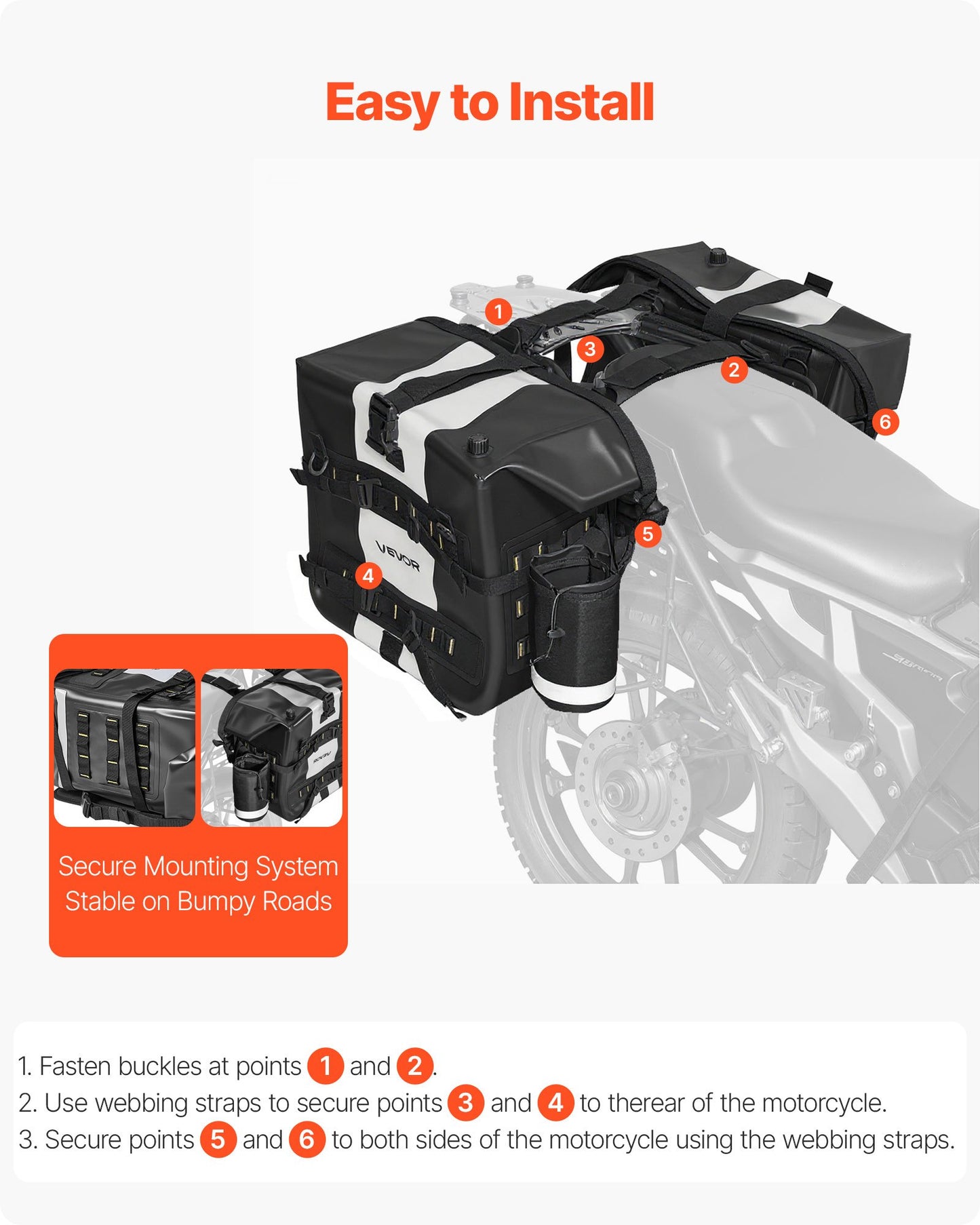 Easy to Install

1

3

2

6

5

VEVOR

4

Secure Mounting System Stable on Bumpy Roads

1. Fasten buckles at points 1 and 2.
2. Use webbing straps to secure points 3 and 4 to therear of the motorcycle.
3. Secure points 5 and 6 to both sides of the motorcycle using the webbing straps.