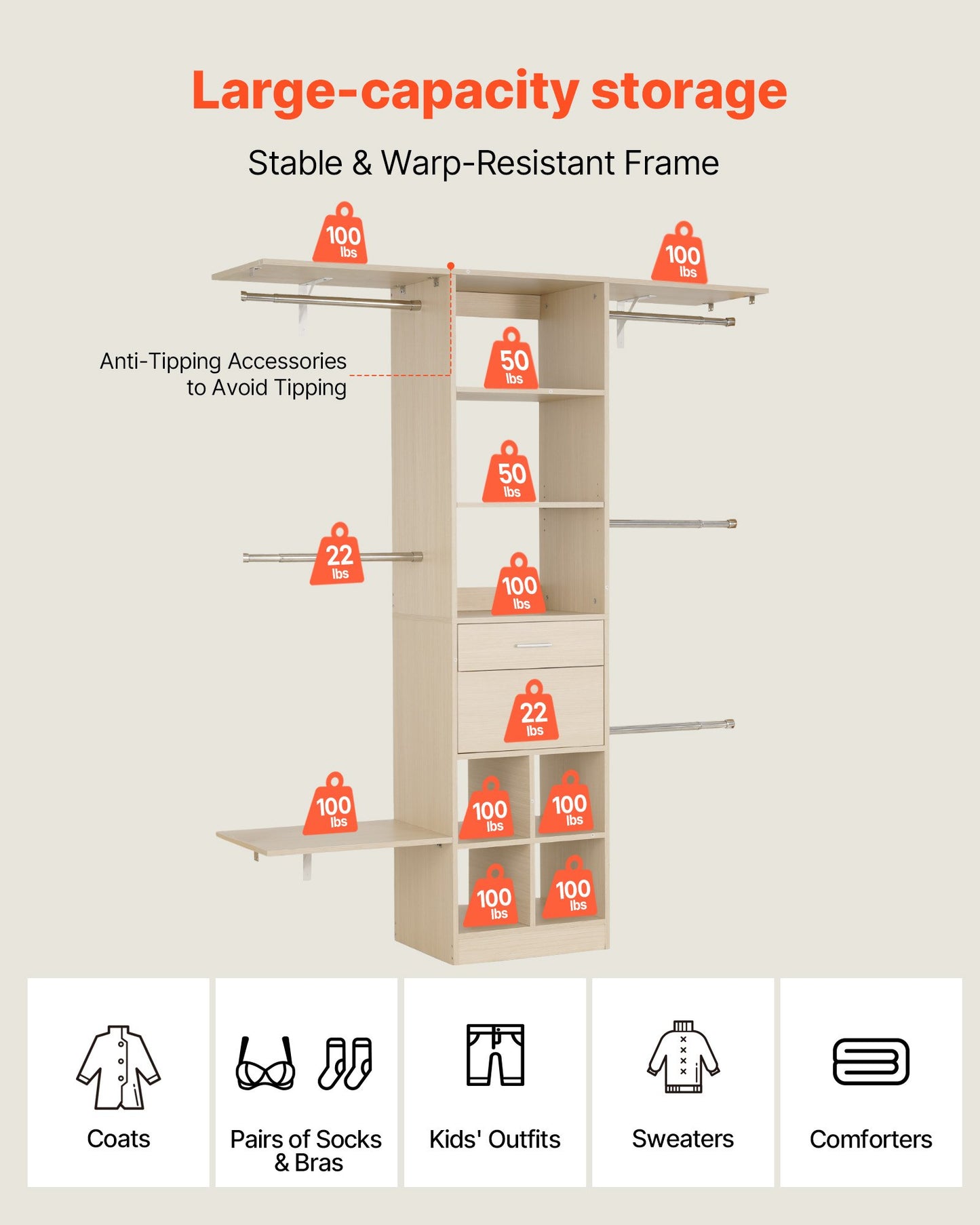 Large-capacity storage

Stable & Warp-Resistant Frame

100 lbs

100 lbs

Anti-Tipping Accessories to Avoid Tipping

50 lbs

50 lbs

22 lbs

100 lbs

22 lbs

100 lbs

100 lbs

100 lbs

100 lbs

100 lbs

Coats

Pairs of Socks & Bras

Kids' Outfits

Sweaters

Comforters