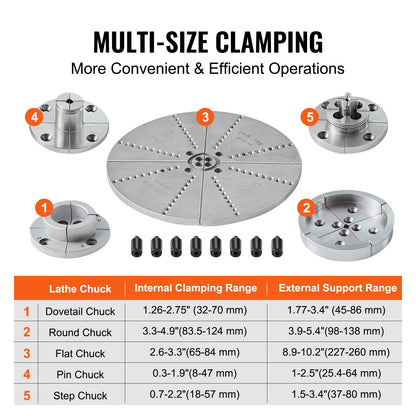 MULTI-SIZE CLAMPING
More Convenient & Efficient Operations

4
3
5
1
2

| | Lathe Chuck | Internal Clamping Range | External Support Range |
|---|---|---|---|
| 1 | Dovetail Chuck | 1.26-2.75" (32-70 mm) | 1.77-3.4" (45-86 mm) |
| 2 | Round Chuck | 3.3-4.9"(83.5-124 mm) | 3.9-5.4"(98-138 mm) |
| 3 | Flat Chuck | 2.6-3.3"(65-84 mm) | 8.9-10.2"(227-260 mm) |
| 4 | Pin Chuck | 0.3-1.9"(8-47 mm) | 1-2.5"(25.4-64 mm) |
| 5 | Step Chuck | 0.7-2.2"(18-57 mm) | 1.5-3.4"(37-80 mm) |