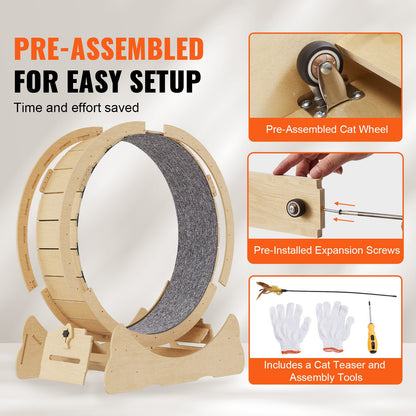 PRE-ASSEMBLED
FOR EASY SETUP

Time and effort saved

Pre-Assembled Cat Wheel

Pre-Installed Expansion Screws

Includes a Cat Teaser and Assembly Tools