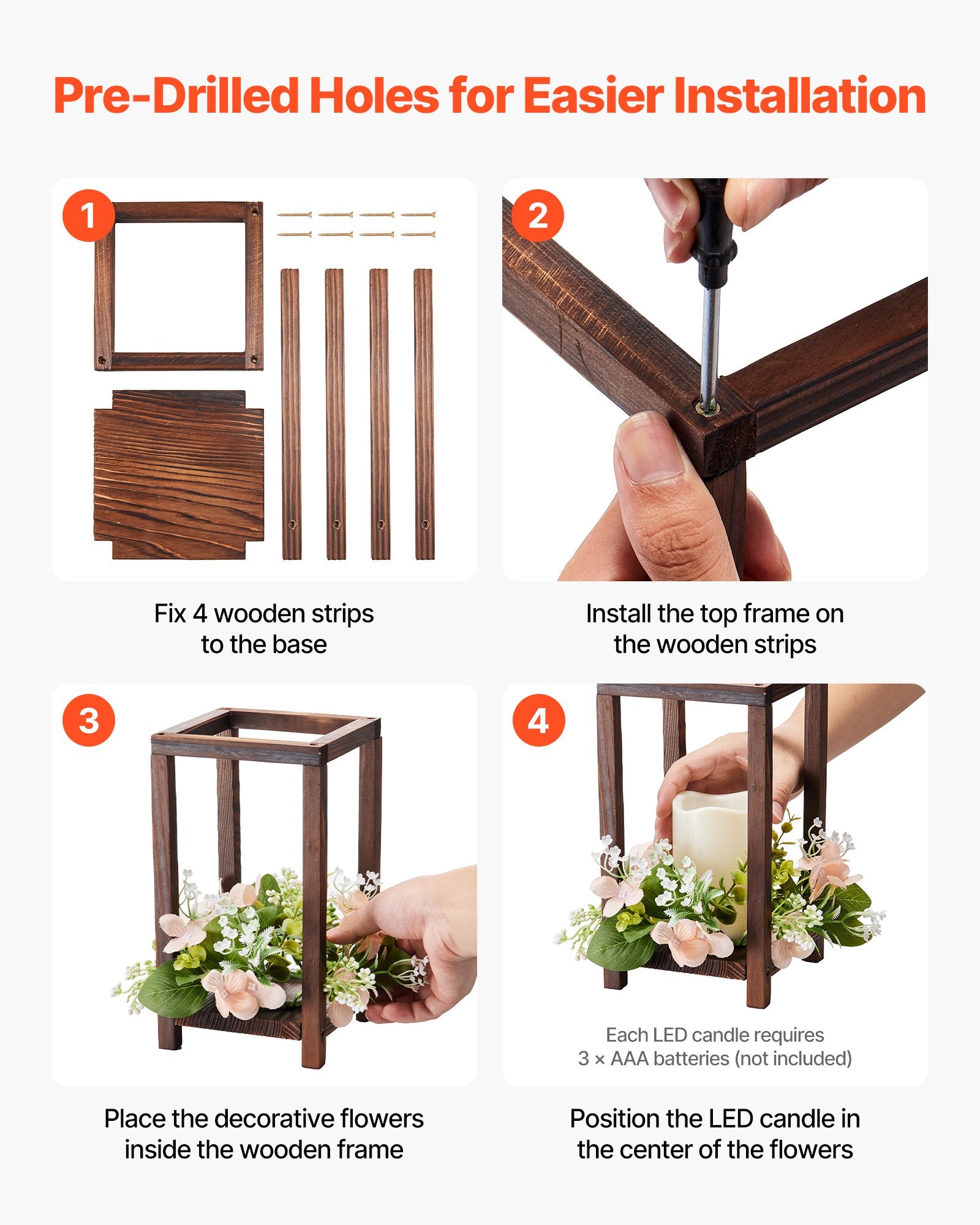 Pre-Drilled Holes for Easier Installation

1

Fix 4 wooden strips to the base

2

Install the top frame on the wooden strips

3

Place the decorative flowers inside the wooden frame

4

Each LED candle requires 3 × AAA batteries (not included)

Position the LED candle in the center of the flowers