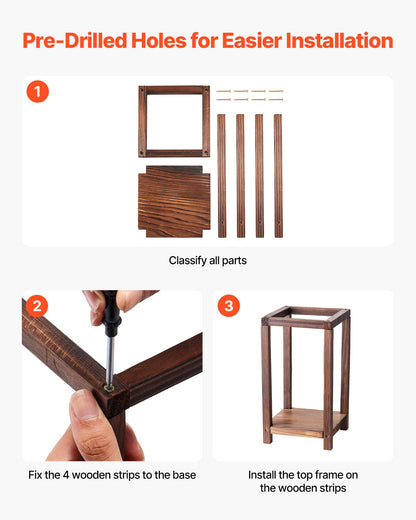 Pre-Drilled Holes for Easier Installation

1

Classify all parts

2

Fix the 4 wooden strips to the base

3

Install the top frame on the wooden strips