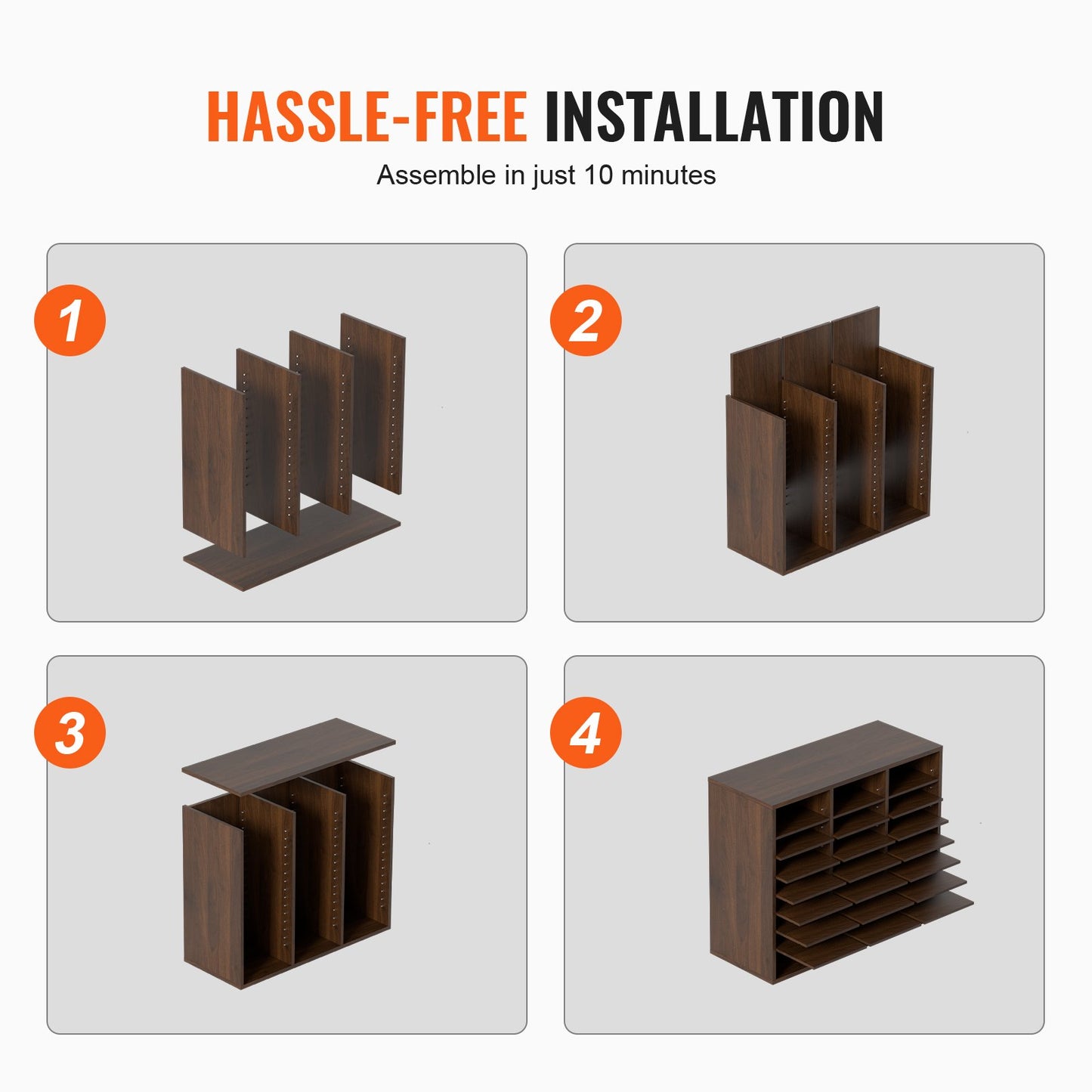 HASSLE-FREE INSTALLATION
Assemble in just 10 minutes

1

2

3

4