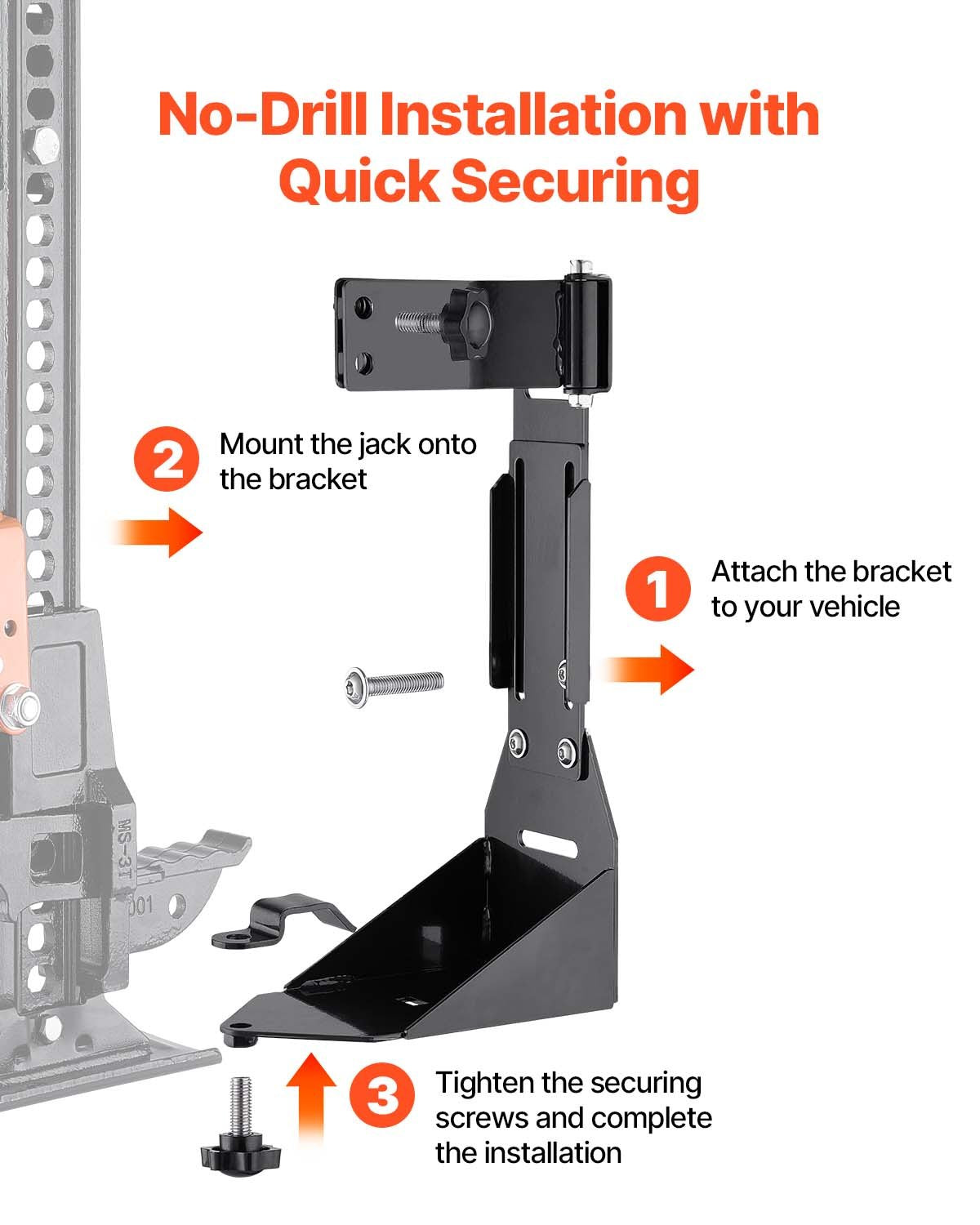 No-Drill Installation with Quick Securing

2 Mount the jack onto the bracket

1 Attach the bracket to your vehicle

MS-3T

001

3 Tighten the securing screws and complete the installation