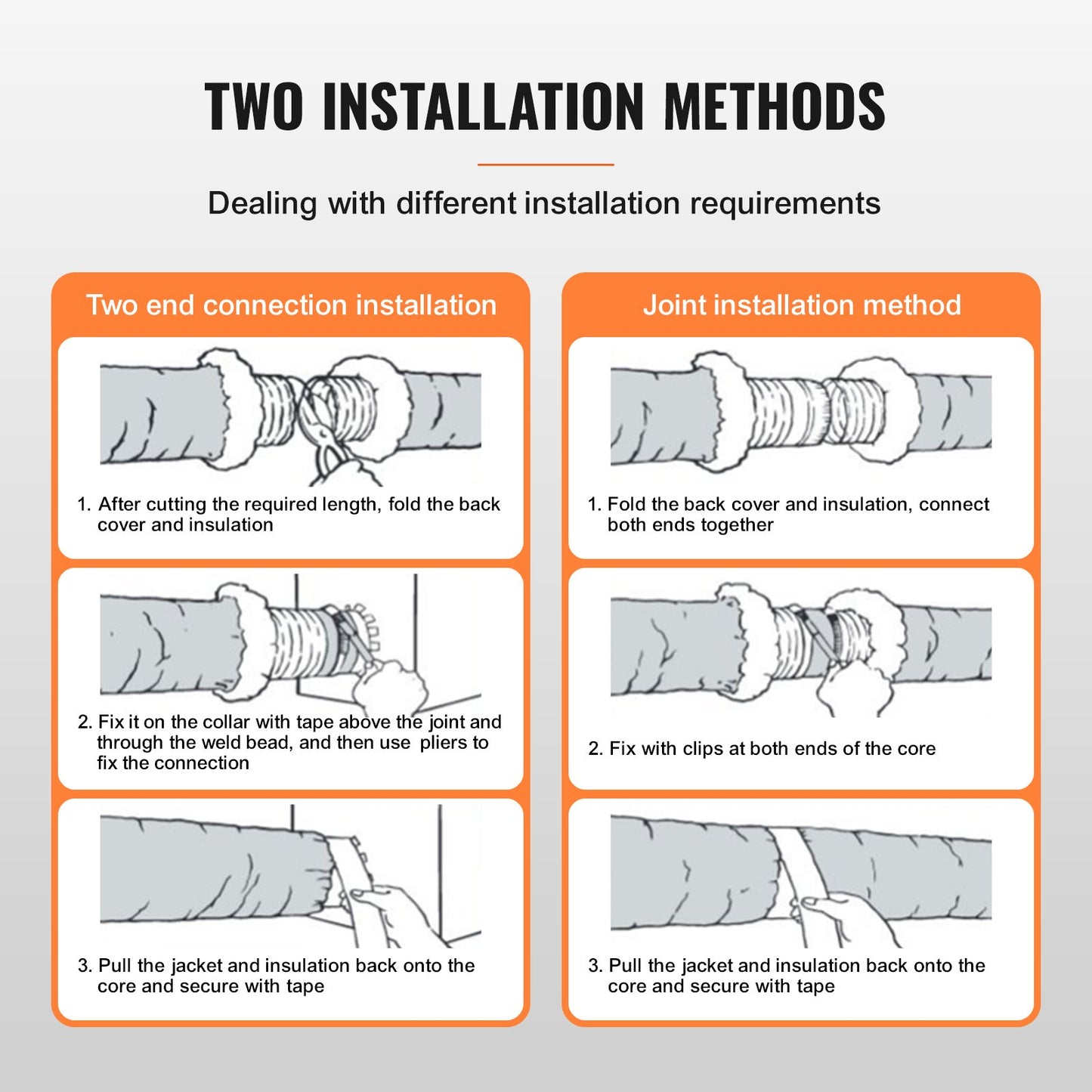 TWO INSTALLATION METHODS

Dealing with different installation requirements

Two end connection installation

1. After cutting the required length, fold the back cover and insulation

2. Fix it on the collar with tape above the joint and through the weld bead, and then use pliers to fix the connection

3. Pull the jacket and insulation back onto the core and secure with tape

Joint installation method

1. Fold the back cover and insulation, connect both ends together

2. Fix with clips at both ends of the core

3. Pull the jacket and insulation back onto the core and secure with tape