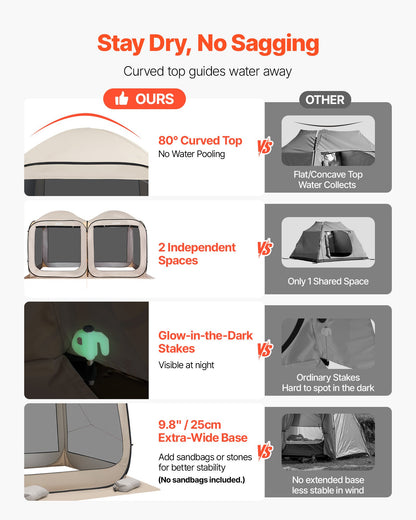 Stay Dry, No Sagging

Curved top guides water away

OURS

OTHER

80° Curved Top
No Water Pooling

VS

Flat/Concave Top
Water Collects

2 Independent Spaces

VS

Only 1 Shared Space

Glow-in-the-Dark Stakes
Visible at night

VS

Ordinary Stakes
Hard to spot in the dark

9.8" / 25cm Extra-Wide Base
Add sandbags or stones for better stability
(No sandbags included.)

VS

No extended base
less stable in wind