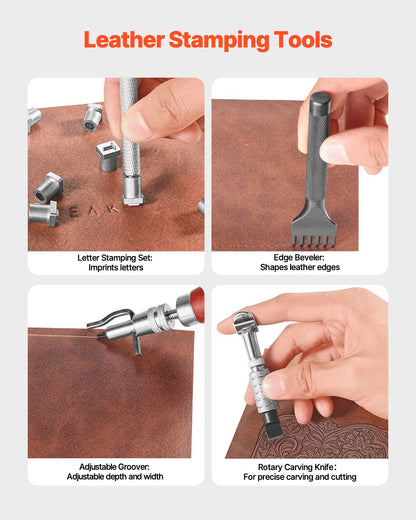 Leather Stamping Tools

E A K

Letter Stamping Set:
Imprints letters

Edge Beveler:
Shapes leather edges

Adjustable Groover:
Adjustable depth and width

Rotary Carving Knife:
For precise carving and cutting