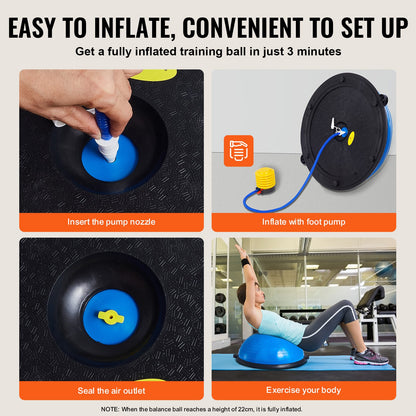 EASY TO INFLATE, CONVENIENT TO SET UP

Get a fully inflated training ball in just 3 minutes

Insert the pump nozzle

Inflate with foot pump

Seal the air outlet

Exercise your body

NOTE: When the balance ball reaches a height of 22cm, it is fully inflated.