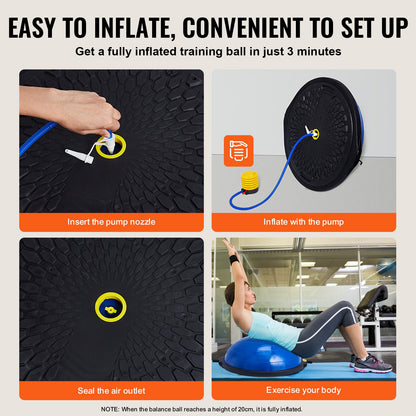 EASY TO INFLATE, CONVENIENT TO SET UP

Get a fully inflated training ball in just 3 minutes

Insert the pump nozzle

Inflate with the pump

Seal the air outlet

Exercise your body

NOTE: When the balance ball reaches a height of 20cm, it is fully inflated.