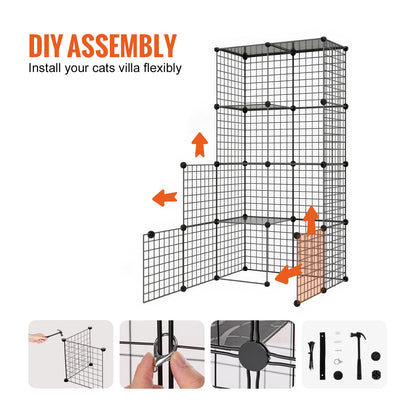 DIY ASSEMBLY
Install your cats villa flexibly