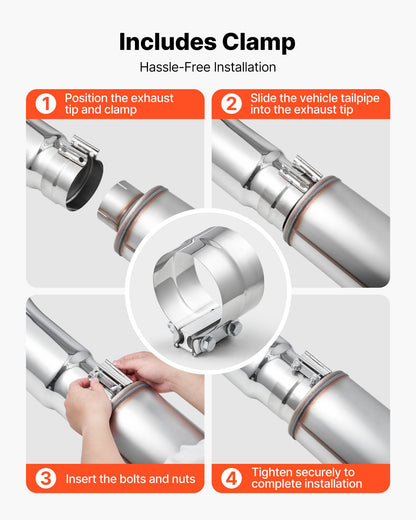 Includes Clamp

Hassle-Free Installation

1 Position the exhaust tip and clamp

2 Slide the vehicle tailpipe into the exhaust tip

3 Insert the bolts and nuts

4 Tighten securely to complete installation