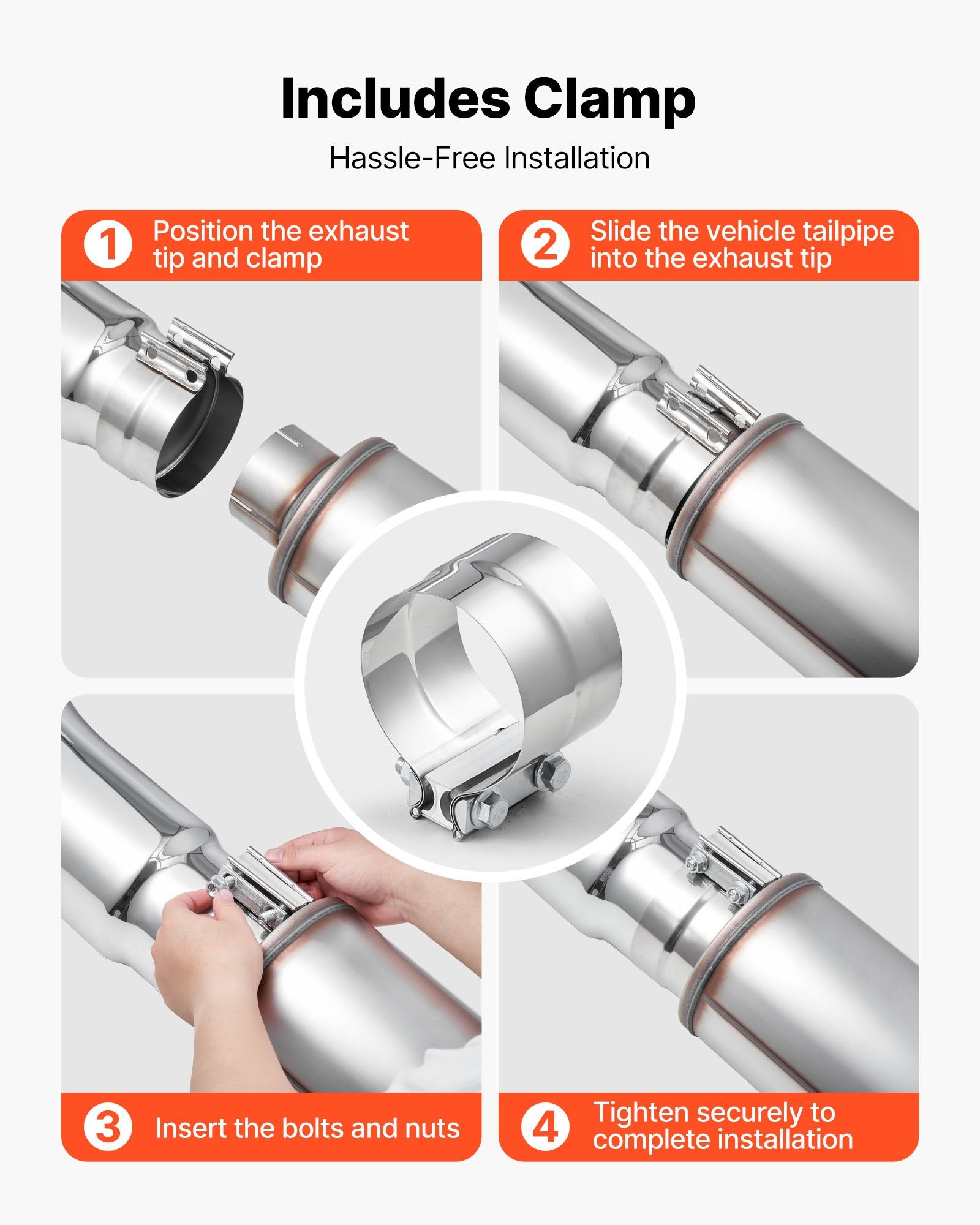 Includes Clamp

Hassle-Free Installation

1 Position the exhaust tip and clamp

2 Slide the vehicle tailpipe into the exhaust tip

3 Insert the bolts and nuts

4 Tighten securely to complete installation