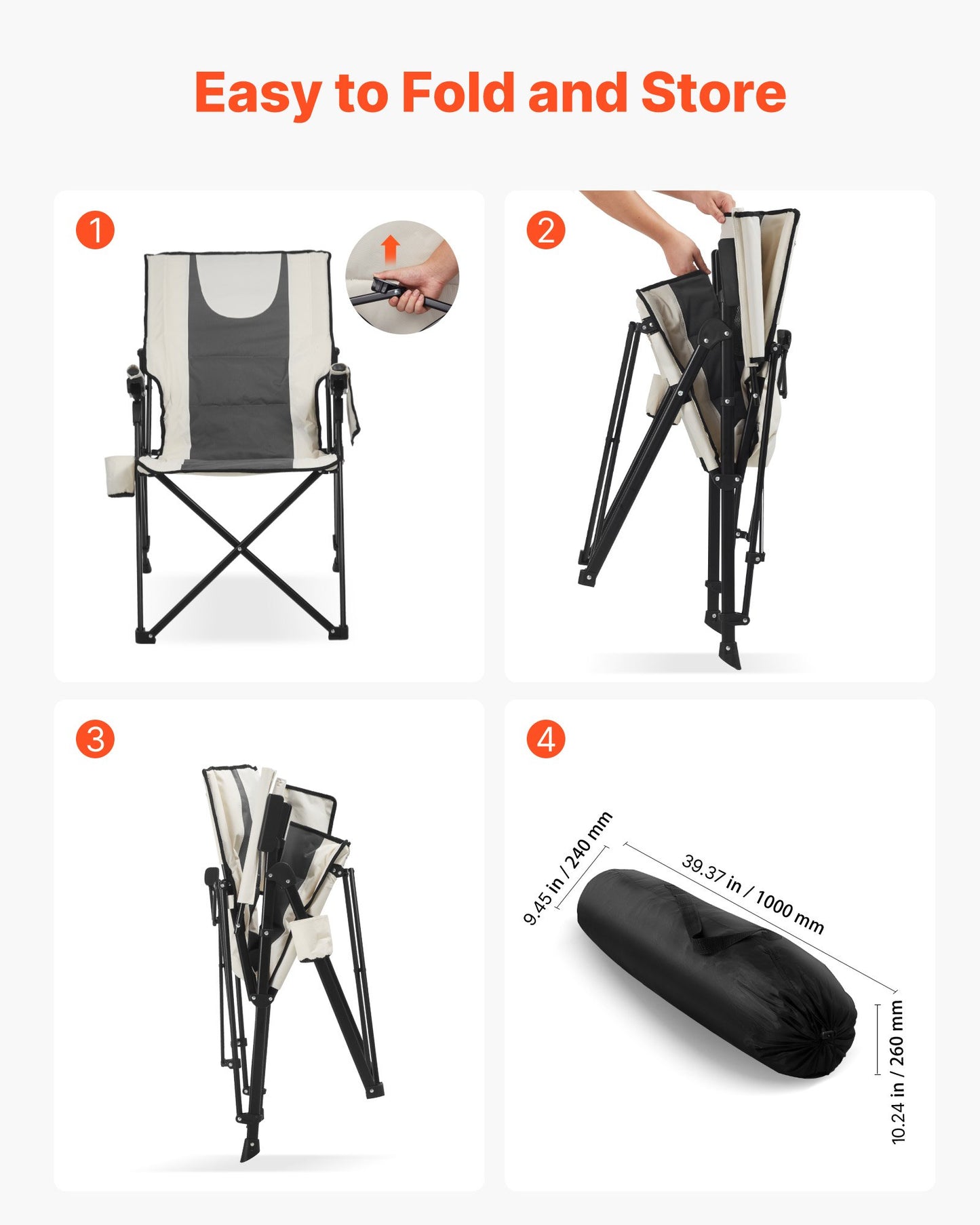 Easy to Fold and Store

1

2

3

4

9.45 in / 240 mm

39.37 in / 1000 mm

10.24 in / 260 mm