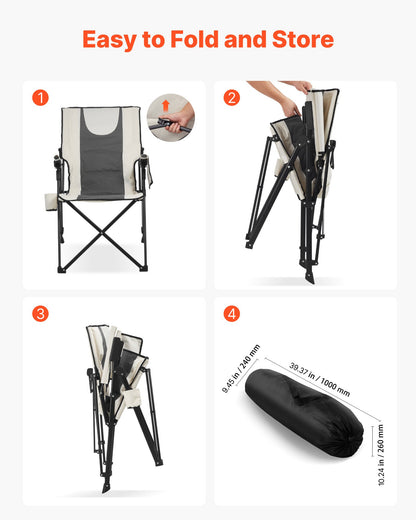 Easy to Fold and Store

1

2

3

4

9.45 in / 240 mm

39.37 in / 1000 mm

10.24 in / 260 mm