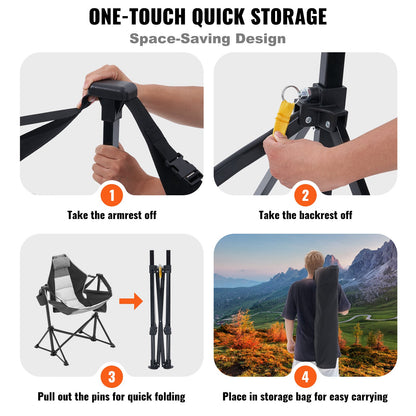 ONE-TOUCH QUICK STORAGE

Space-Saving Design

1

Take the armrest off

2

Take the backrest off

3

Pull out the pins for quick folding

4

Place in storage bag for easy carrying