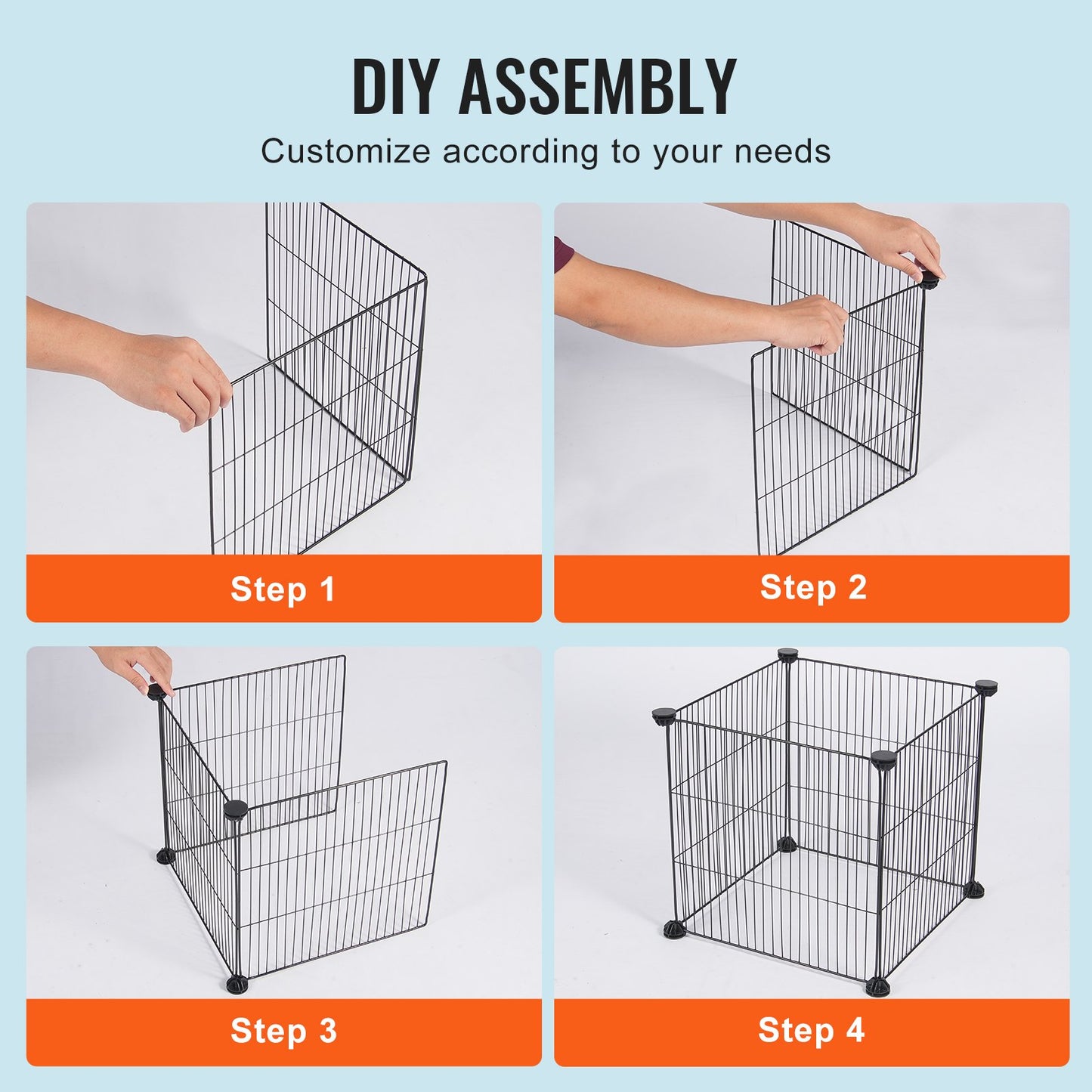 DIY ASSEMBLY

Customize according to your needs

Step 1

Step 2

Step 3

Step 4