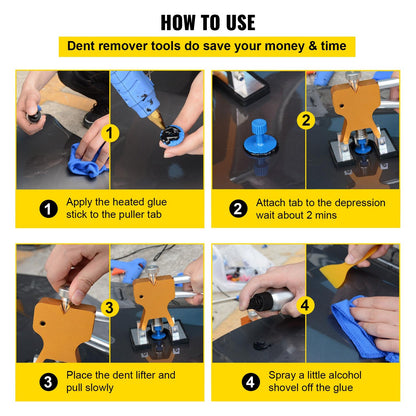 HOW TO USE

Dent remover tools do save your money & time

1

1 Apply the heated glue stick to the puller tab

2

2 Attach tab to the depression wait about 2 mins

3

3 Place the dent lifter and pull slowly

4

4 Spray a little alcohol shovel off the glue