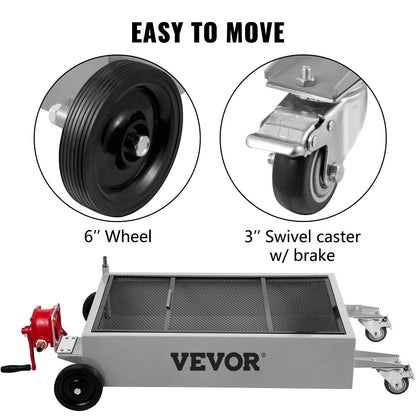 EASY TO MOVE

6″ Wheel

3″ Swivel caster w/ brake

VEVOR®