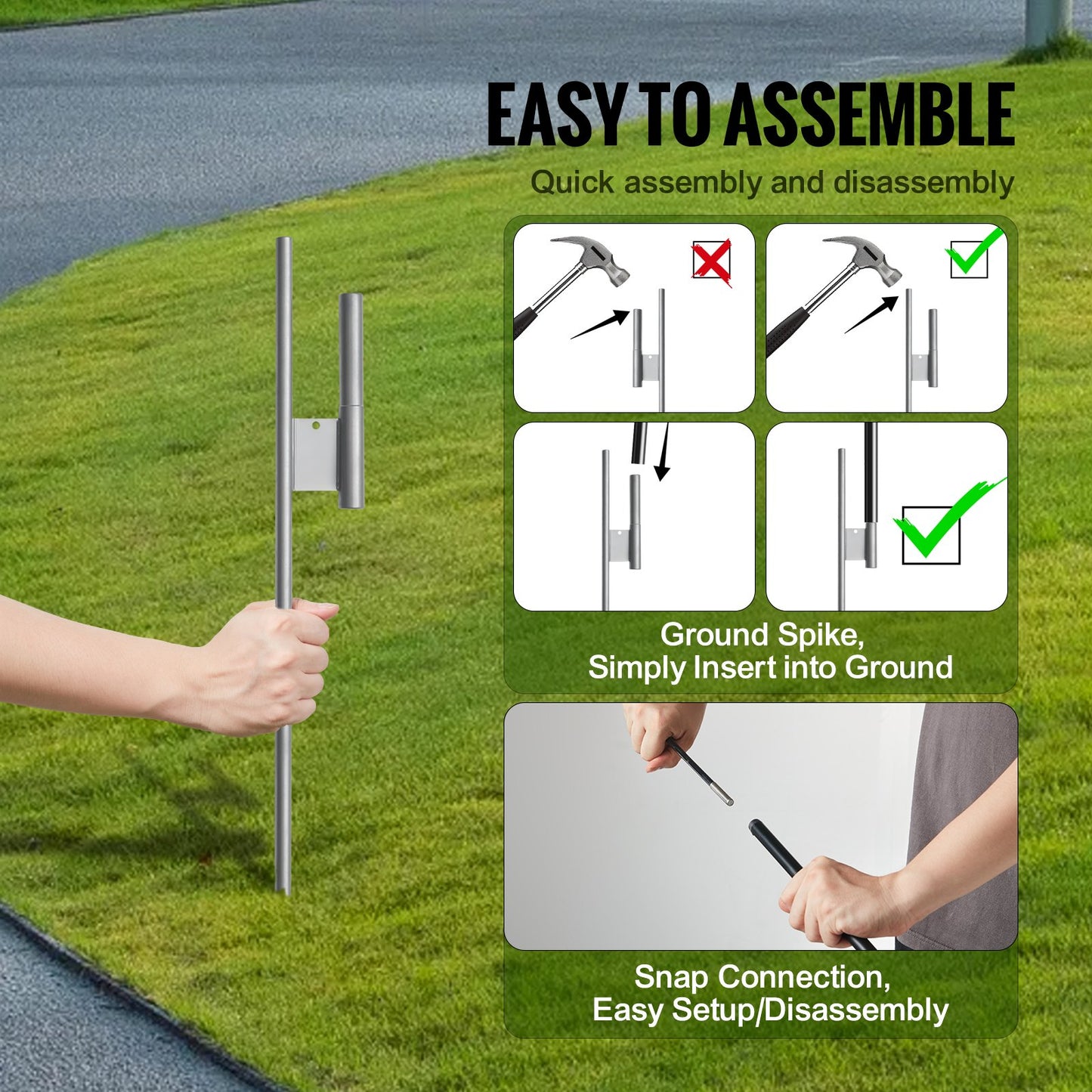 EASY TO ASSEMBLE

Quick assembly and disassembly

Ground Spike,
Simply Insert into Ground

Snap Connection,
Easy Setup/Disassembly