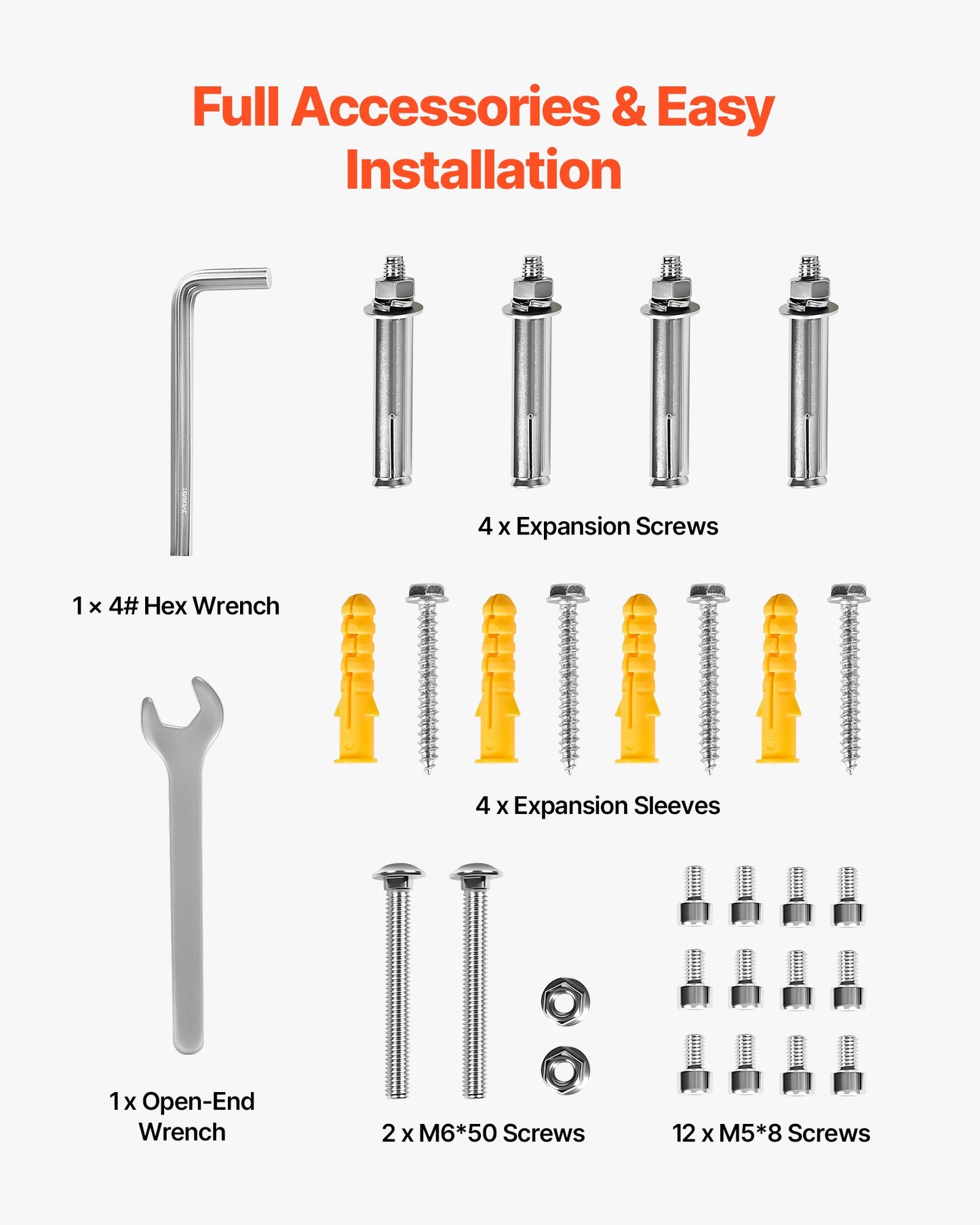 Full Accessories & Easy Installation

4 x Expansion Screws

1 × 4# Hex Wrench

4 x Expansion Sleeves

1 x Open-End Wrench

2 x M6*50 Screws

12 x M5*8 Screws