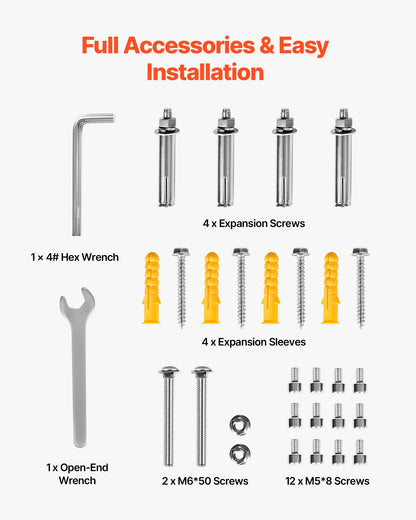 Full Accessories & Easy Installation

4 x Expansion Screws

1 × 4# Hex Wrench

4 x Expansion Sleeves

1 x Open-End Wrench

2 x M6*50 Screws

12 x M5*8 Screws