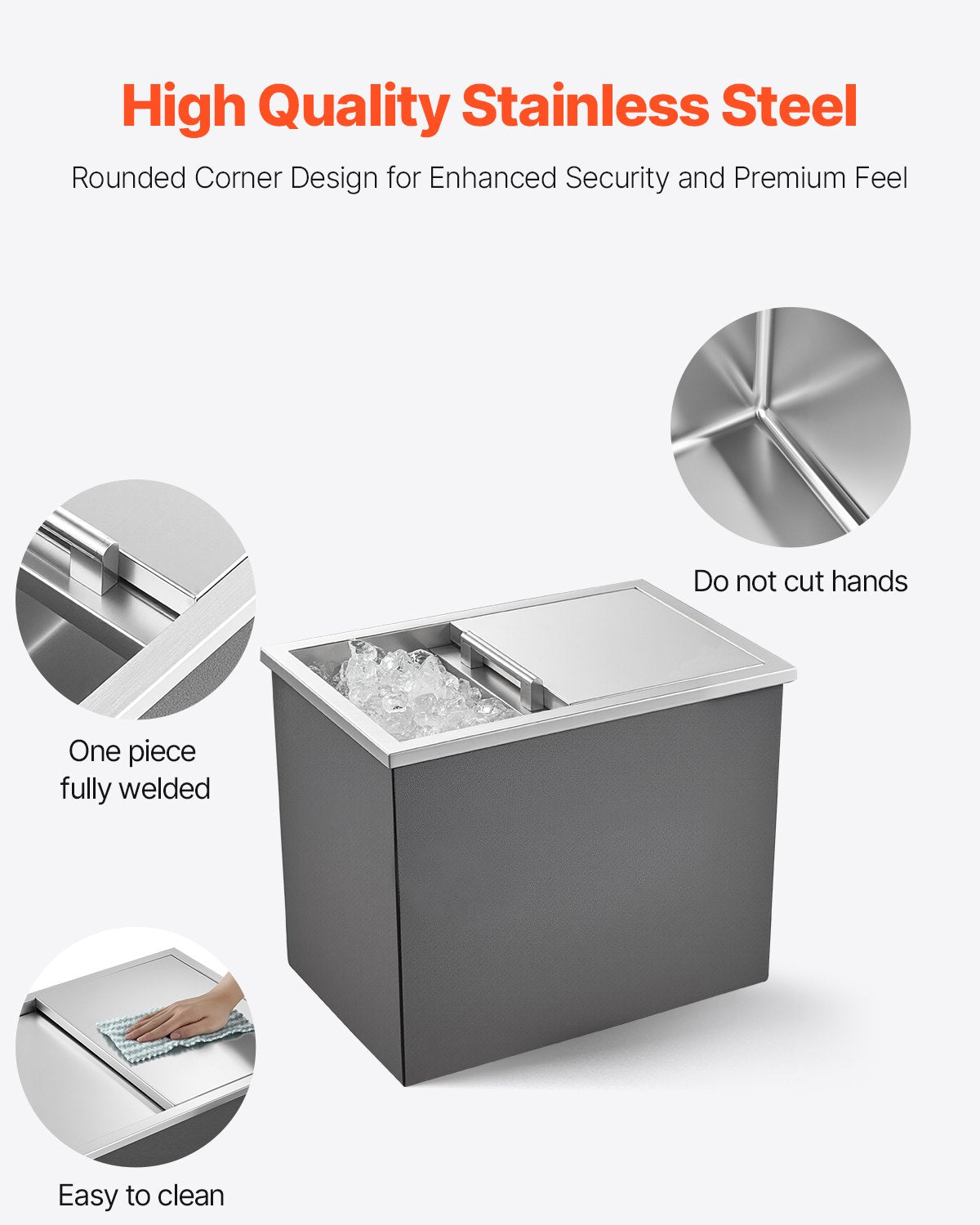 High Quality Stainless Steel

Rounded Corner Design for Enhanced Security and Premium Feel

Do not cut hands

One piece fully welded

Easy to clean