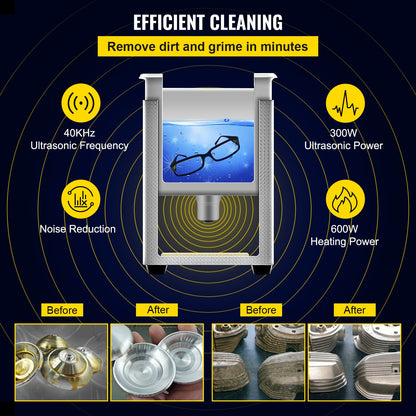 EFFICIENT CLEANING

Remove dirt and grime in minutes

40KHz
Ultrasonic Frequency

300W
Ultrasonic Power

Noise Reduction

600W
Heating Power

Before

After

Before

After