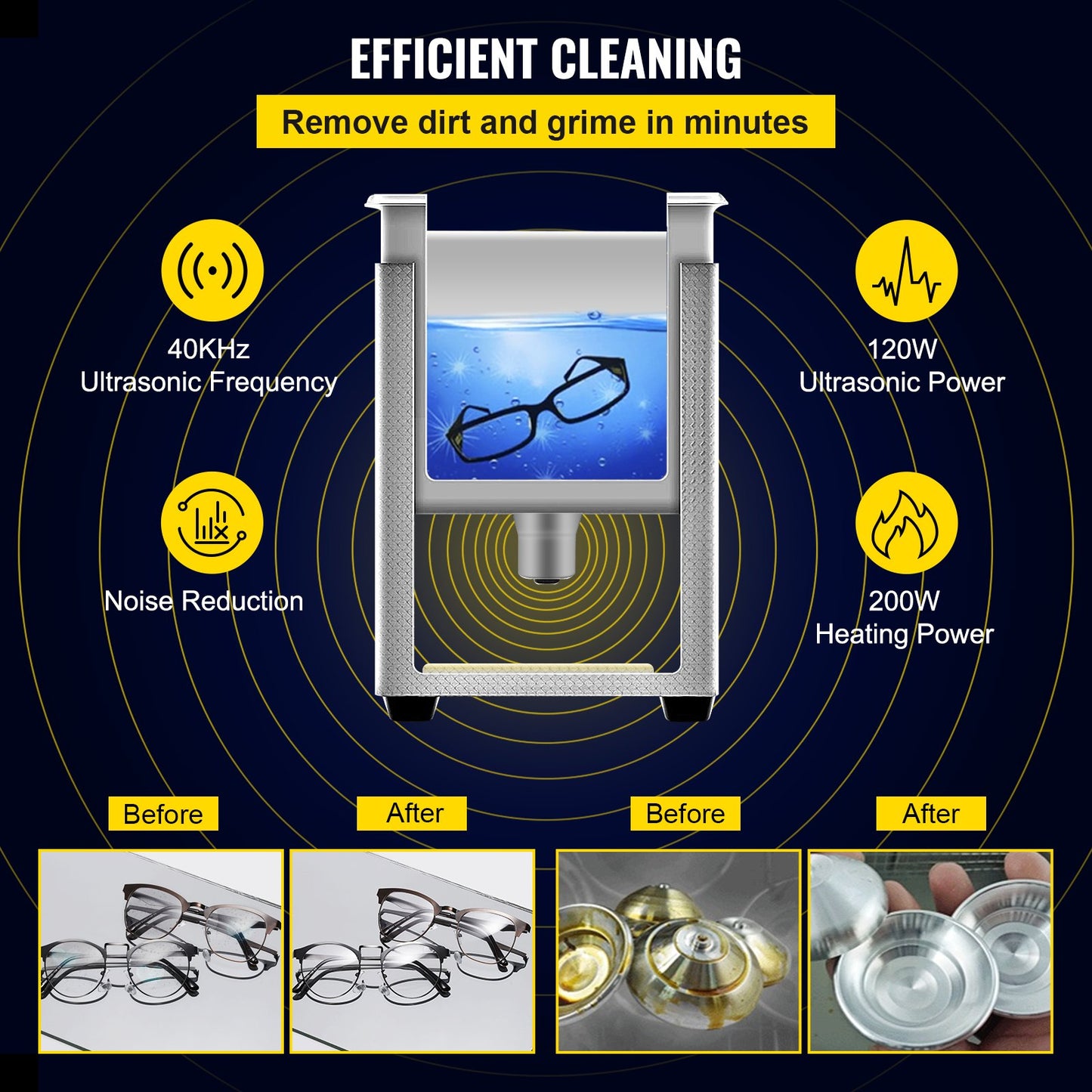 EFFICIENT CLEANING

Remove dirt and grime in minutes

40KHz
Ultrasonic Frequency

120W
Ultrasonic Power

Noise Reduction

200W
Heating Power

Before

After

Before

After