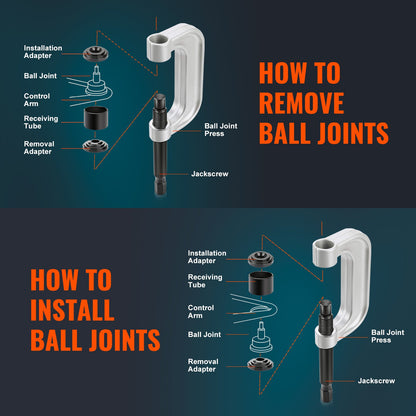 Installation Adapter

Ball Joint

Control Arm

Receiving Tube

Removal Adapter

Ball Joint Press

Jackscrew

HOW TO REMOVE BALL JOINTS

HOW TO INSTALL BALL JOINTS

Installation Adapter

Receiving Tube

Control Arm

Ball Joint

Removal Adapter

Ball Joint Press

Jackscrew