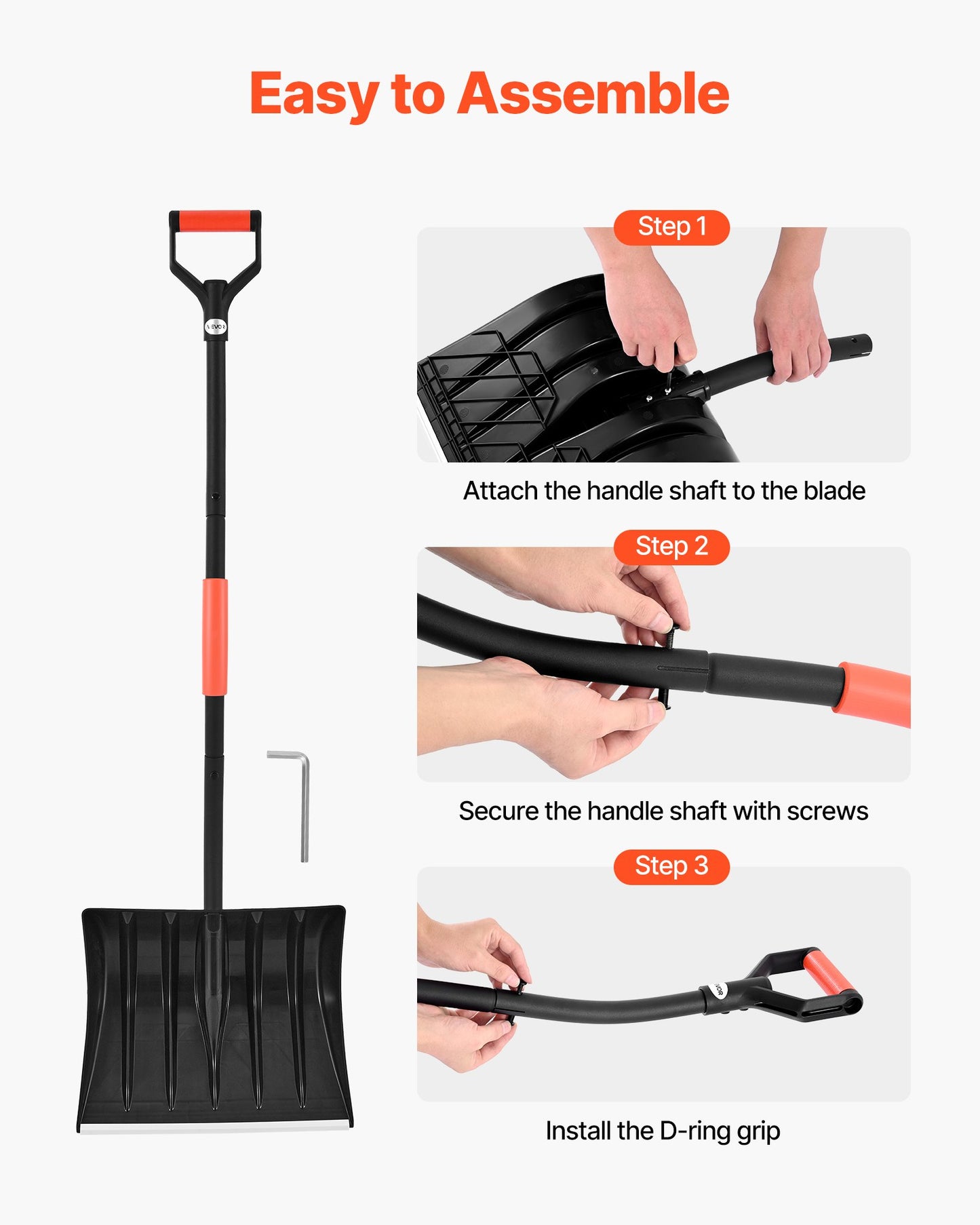 Easy to Assemble

VEVOR

Step 1

Attach the handle shaft to the blade

Step 2

Secure the handle shaft with screws

Step 3

Install the D-ring grip