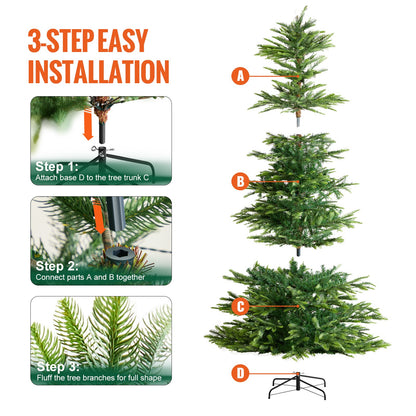 3-STEP EASY INSTALLATION

Step 1:
Attach base D to the tree trunk C

Step 2:
Connect parts A and B together

Step 3:
Fluff the tree branches for full shape

A

B

C

D