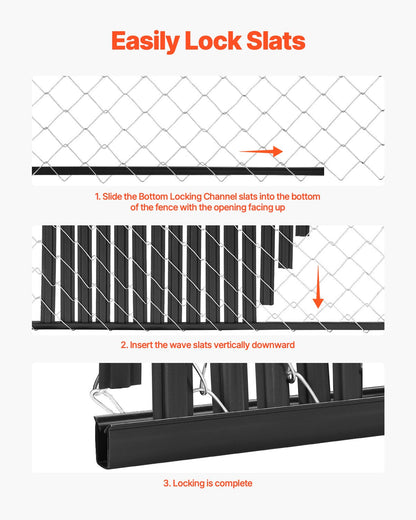 Easily Lock Slats

1. Slide the Bottom Locking Channel slats into the bottom of the fence with the opening facing up

2. Insert the wave slats vertically downward

3. Locking is complete