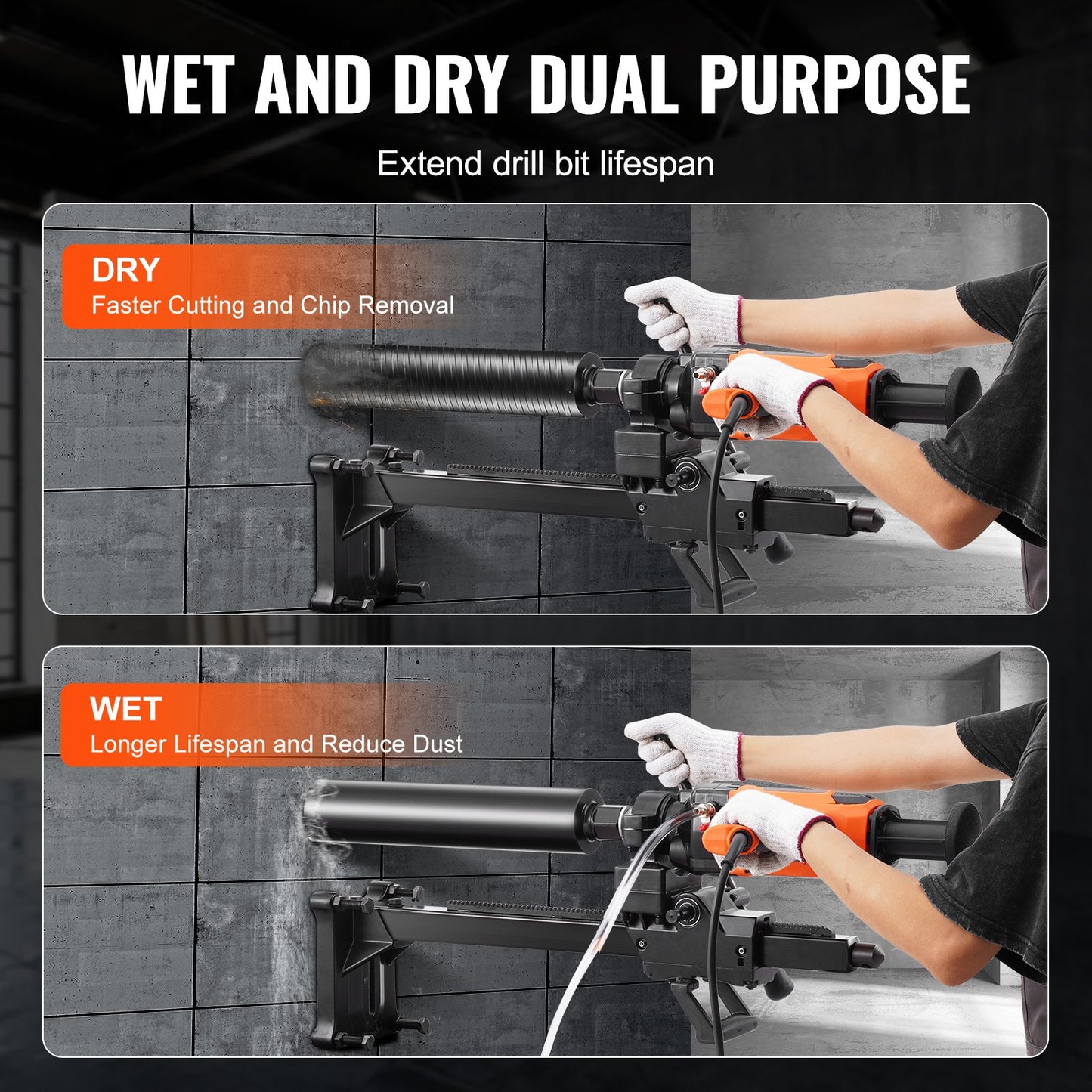 WET AND DRY DUAL PURPOSE

Extend drill bit lifespan

DRY
Faster Cutting and Chip Removal

WET
Longer Lifespan and Reduce Dust