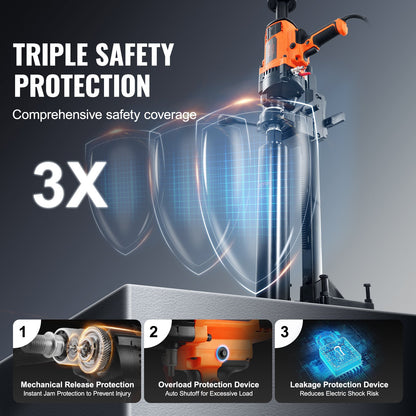 TRIPLE SAFETY PROTECTION

Comprehensive safety coverage

3X

1
Mechanical Release Protection
Instant Jam Protection to Prevent Injury

2
Overload Protection Device
Auto Shutoff for Excessive Load

3
Leakage Protection Device
Reduces Electric Shock Risk