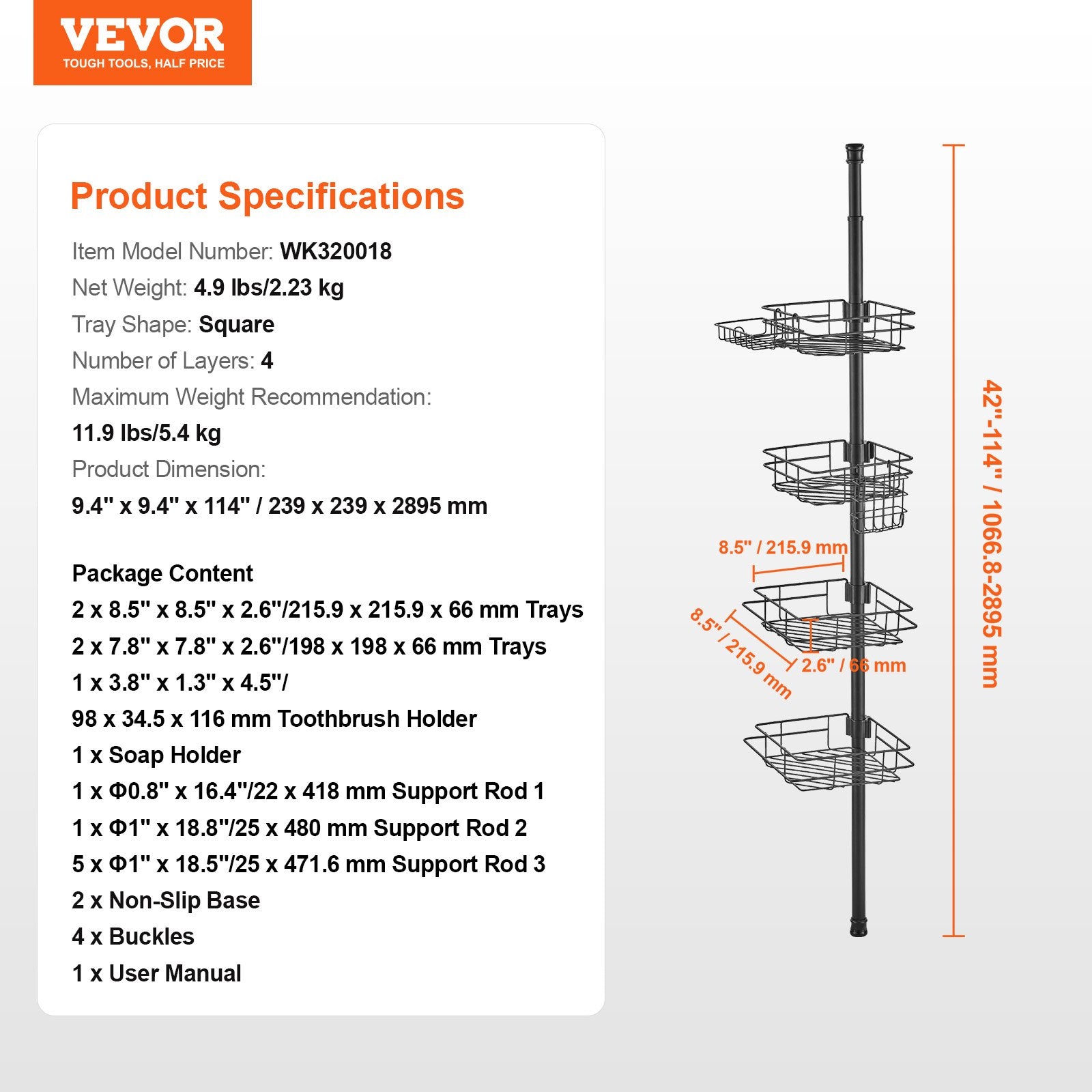 VEVOR
TOUGH TOOLS, HALF PRICE

Product Specifications

Item Model Number: WK320018
Net Weight: 4.9 lbs/2.23 kg
Tray Shape: Square
Number of Layers: 4
Maximum Weight Recommendation:
11.9 lbs/5.4 kg
Product Dimension:
9.4" x 9.4" x 114" / 239 x 239 x 2895 mm

Package Content
2 x 8.5" x 8.5" x 2.6"/215.9 x 215.9 x 66 mm Trays
2 x 7.8" x 7.8" x 2.6"/198 x 198 x 66 mm Trays
1 x 3.8" x 1.3" x 4.5"/
98 x 34.5 x 116 mm Toothbrush Holder
1 x Soap Holder
1 x Φ0.8" x 16.4"/22 x 418 mm Support Rod 1
1 x Φ1" x 18.8"/25 x 480 mm Support Rod 2
5 x Φ1" x 18.5"/25 x 471.6 mm Support Rod 3
2 x Non-Slip Base
4 x Buckles
1 x User Manual

8.5" / 215.9 mm
8.5" / 215.9 mm
2.6" / 66 mm
42"-114" / 1066.8-2895 mm