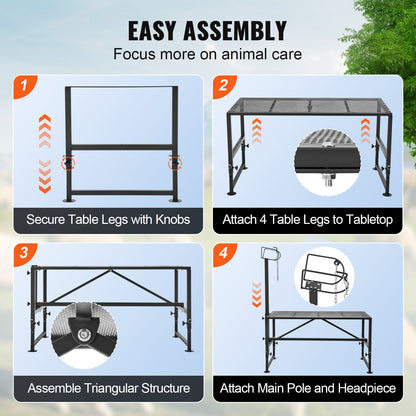 EASY ASSEMBLY
Focus more on animal care

1
Secure Table Legs with Knobs

2
Attach 4 Table Legs to Tabletop

3
Assemble Triangular Structure

4
Attach Main Pole and Headpiece