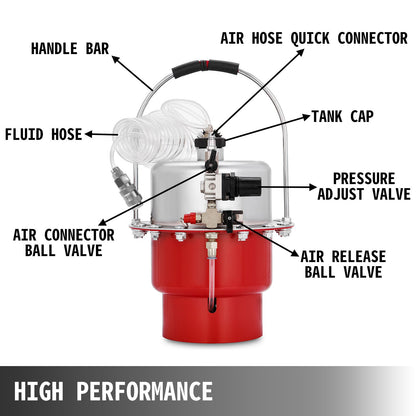 HANDLE BAR

AIR HOSE QUICK CONNECTOR

TANK CAP

FLUID HOSE

PRESSURE ADJUST VALVE

AIR CONNECTOR BALL VALVE

AIR RELEASE BALL VALVE

HIGH PERFORMANCE