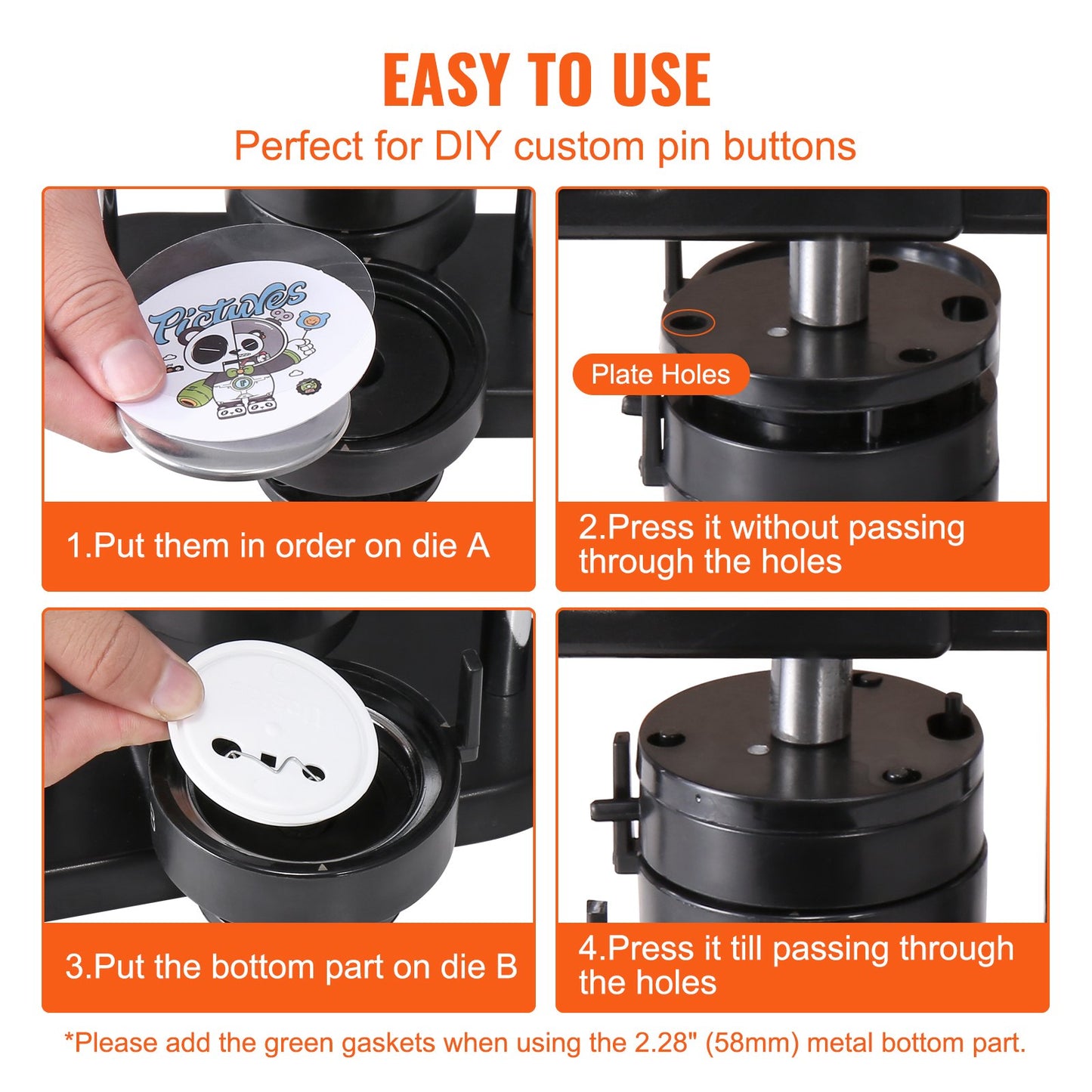 EASY TO USE

Perfect for DIY custom pin buttons

Pictures

1.Put them in order on die A

Plate Holes

2.Press it without passing through the holes

3.Put the bottom part on die B

4.Press it till passing through the holes

*Please add the green gaskets when using the 2.28" (58mm) metal bottom part.