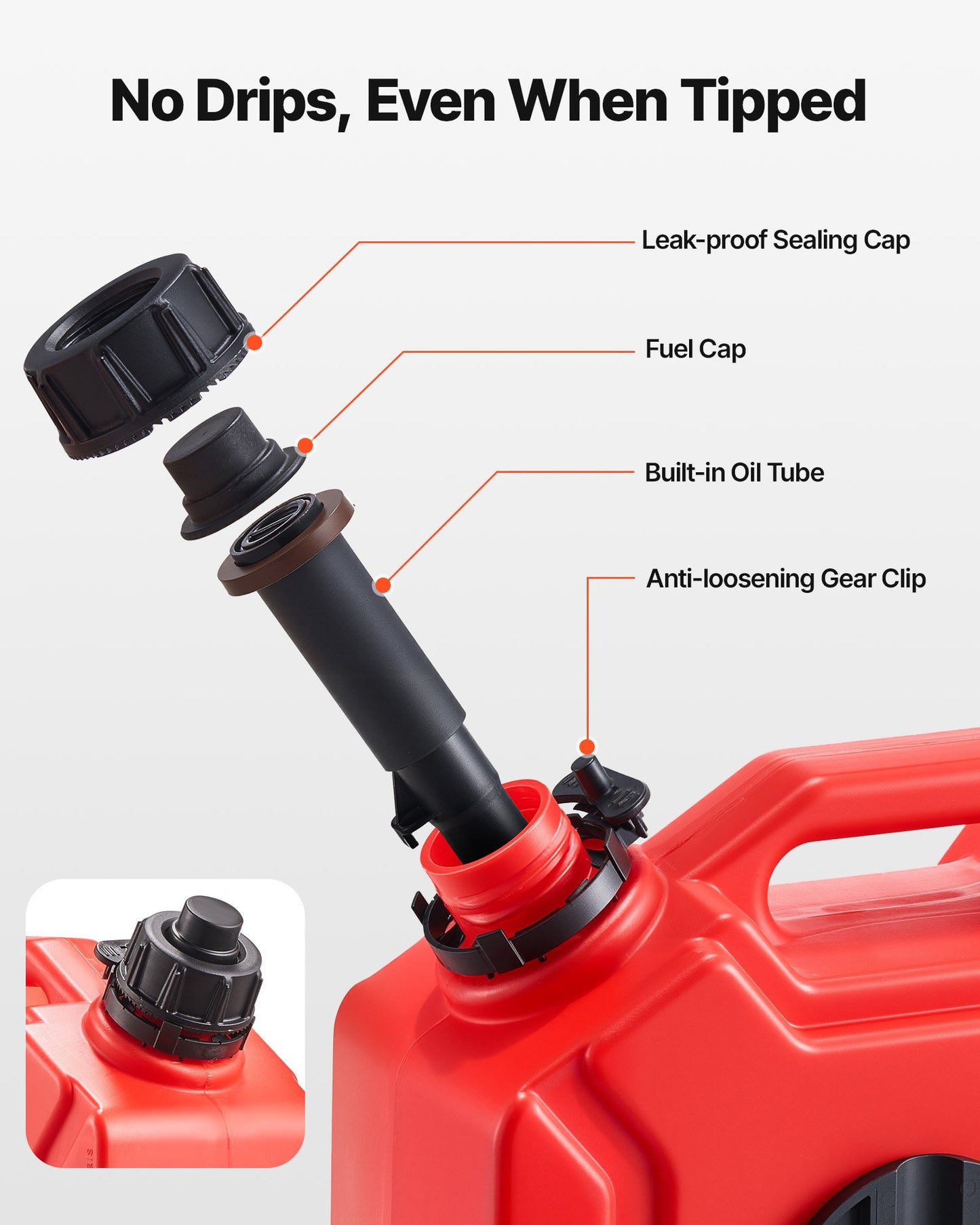 No Drips, Even When Tipped

Leak-proof Sealing Cap

Fuel Cap

Built-in Oil Tube

Anti-loosening Gear Clip