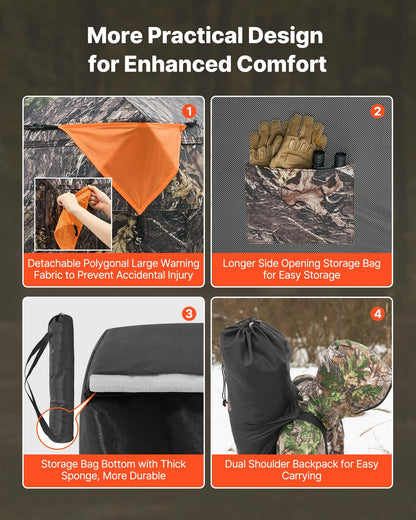 More Practical Design for Enhanced Comfort

1

Detachable Polygonal Large Warning Fabric to Prevent Accidental Injury

2

Longer Side Opening Storage Bag for Easy Storage

3

Storage Bag Bottom with Thick Sponge, More Durable

4

Dual Shoulder Backpack for Easy Carrying