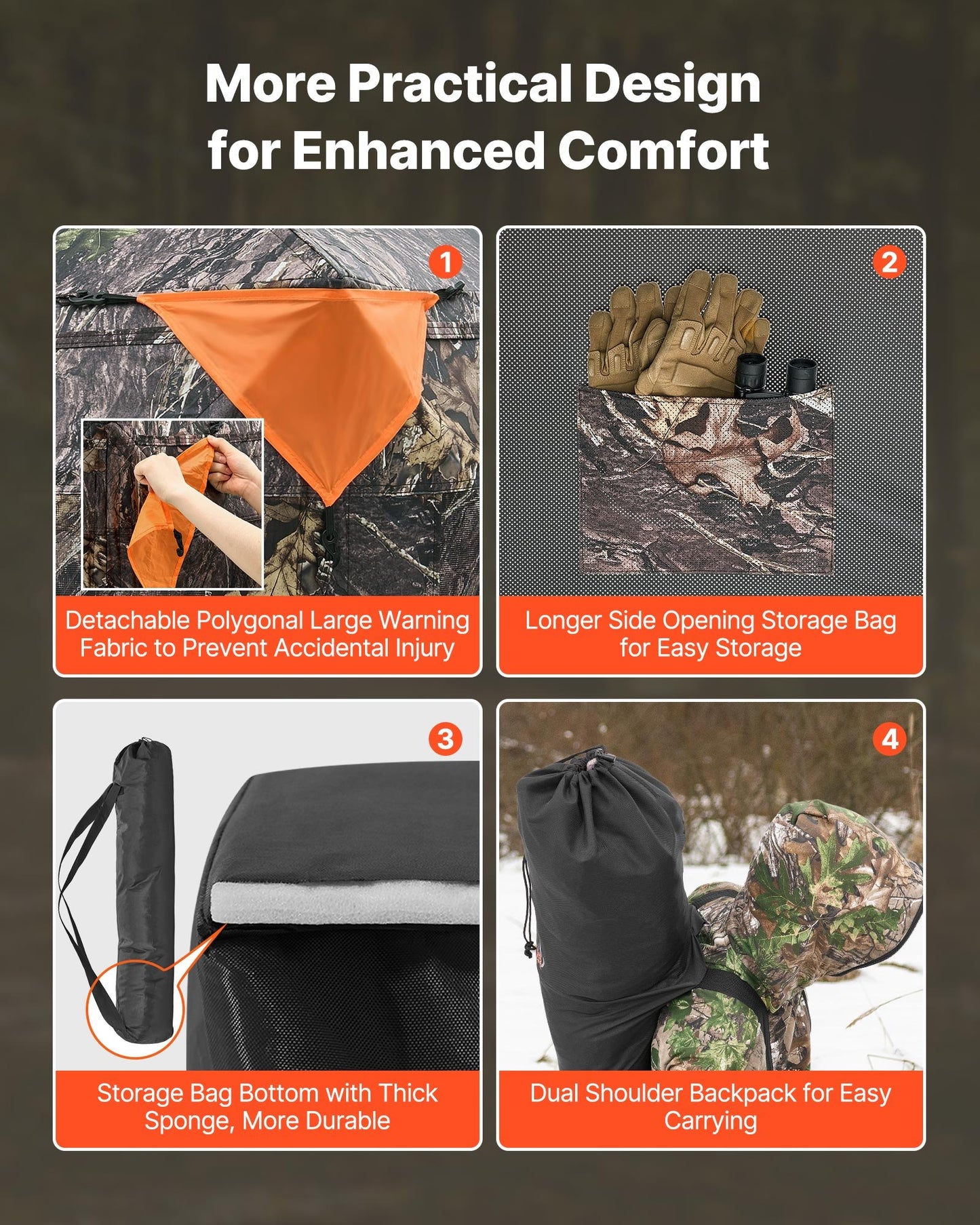 More Practical Design for Enhanced Comfort

1

Detachable Polygonal Large Warning Fabric to Prevent Accidental Injury

2

Longer Side Opening Storage Bag for Easy Storage

3

Storage Bag Bottom with Thick Sponge, More Durable

4

Dual Shoulder Backpack for Easy Carrying