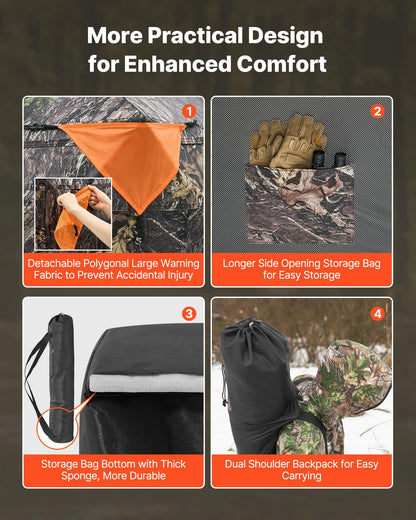 More Practical Design for Enhanced Comfort

1

Detachable Polygonal Large Warning Fabric to Prevent Accidental Injury

2

Longer Side Opening Storage Bag for Easy Storage

3

Storage Bag Bottom with Thick Sponge, More Durable

4

Dual Shoulder Backpack for Easy Carrying