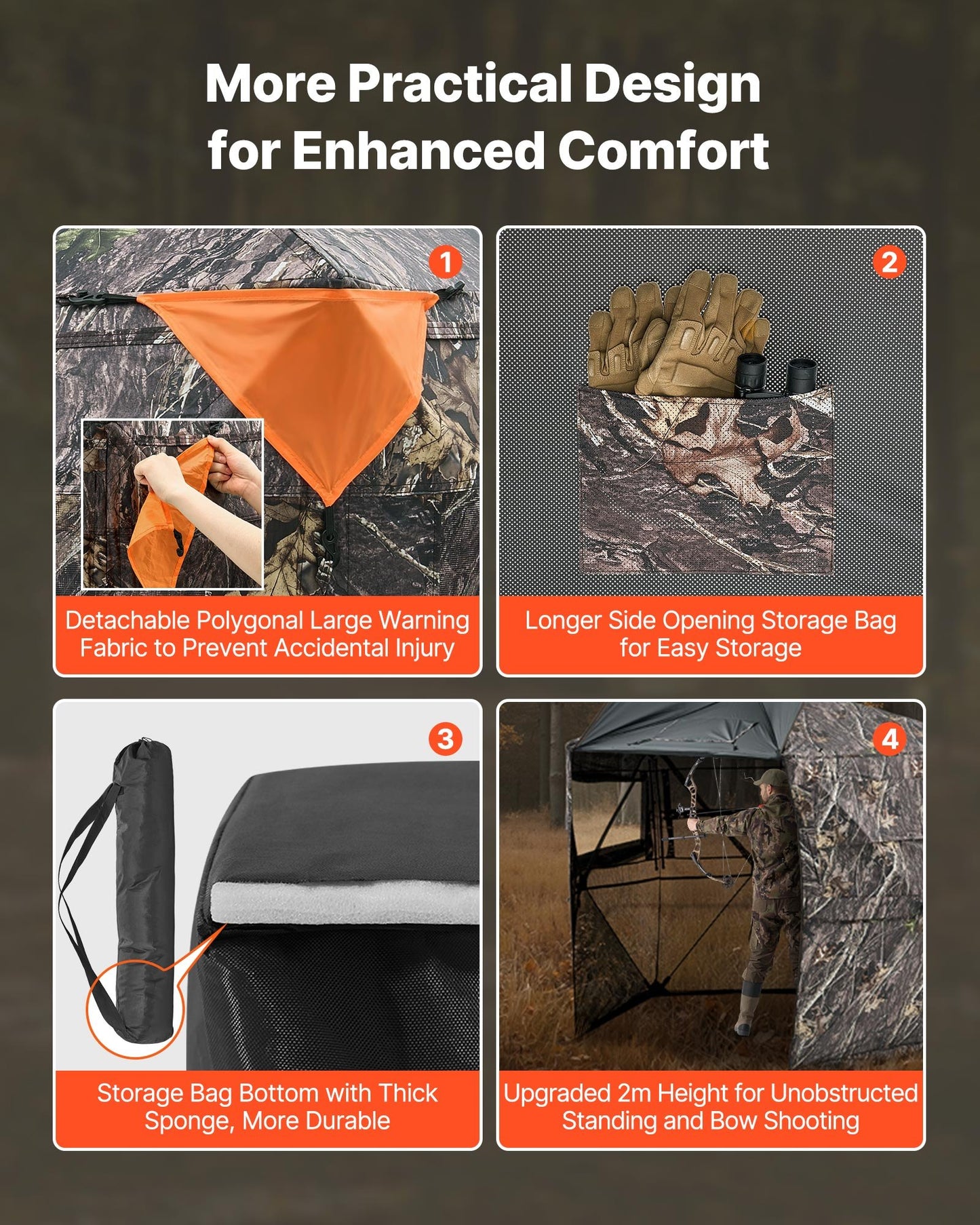 More Practical Design for Enhanced Comfort

1

Detachable Polygonal Large Warning Fabric to Prevent Accidental Injury

2

Longer Side Opening Storage Bag for Easy Storage

3

Storage Bag Bottom with Thick Sponge, More Durable

4

Upgraded 2m Height for Unobstructed Standing and Bow Shooting