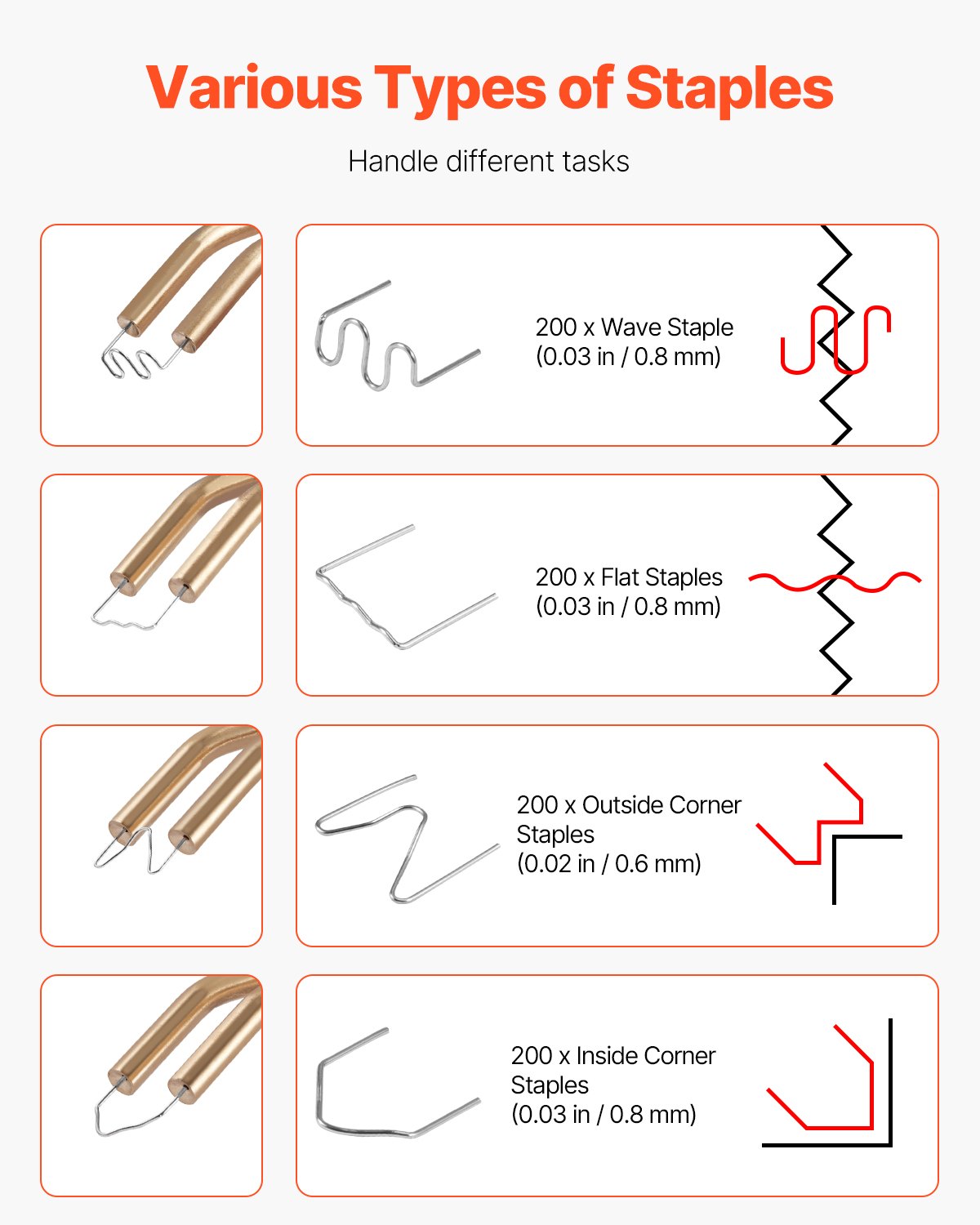 Various Types of Staples

Handle different tasks

200 x Wave Staple
(0.03 in / 0.8 mm)

200 x Flat Staples
(0.03 in / 0.8 mm)

200 x Outside Corner Staples
(0.02 in / 0.6 mm)

200 x Inside Corner Staples
(0.03 in / 0.8 mm)