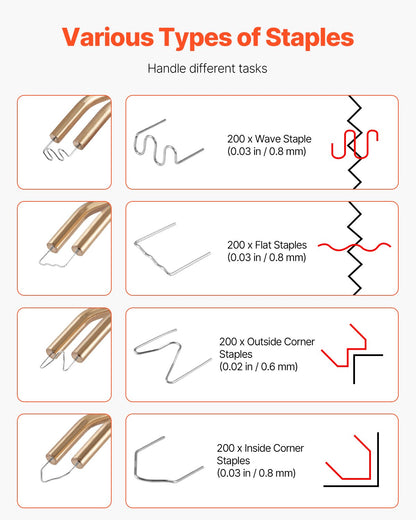 Various Types of Staples

Handle different tasks

200 x Wave Staple
(0.03 in / 0.8 mm)

200 x Flat Staples
(0.03 in / 0.8 mm)

200 x Outside Corner Staples
(0.02 in / 0.6 mm)

200 x Inside Corner Staples
(0.03 in / 0.8 mm)